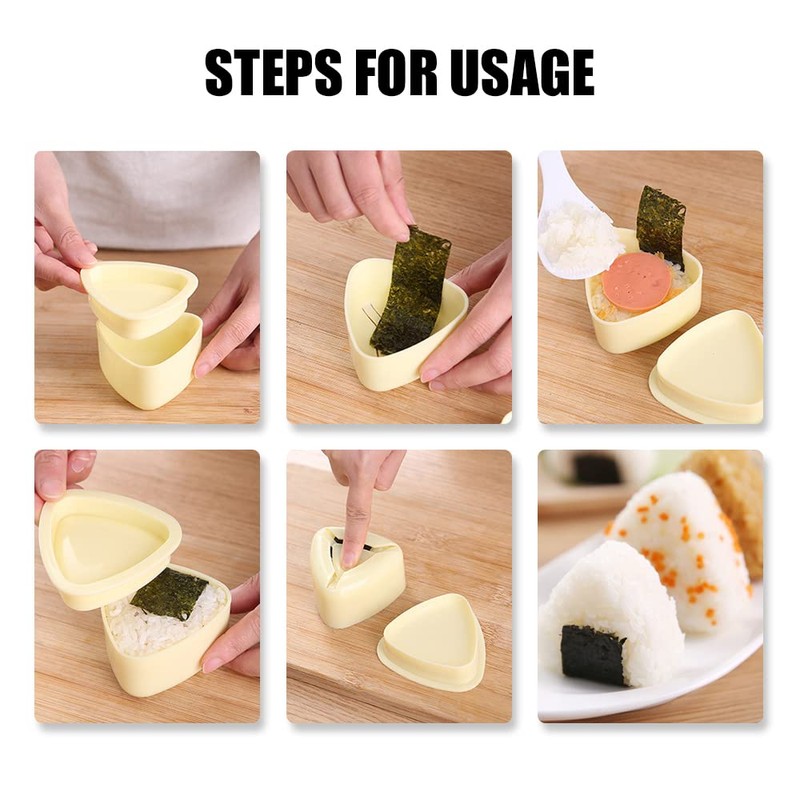 STEPS FOR USAGE