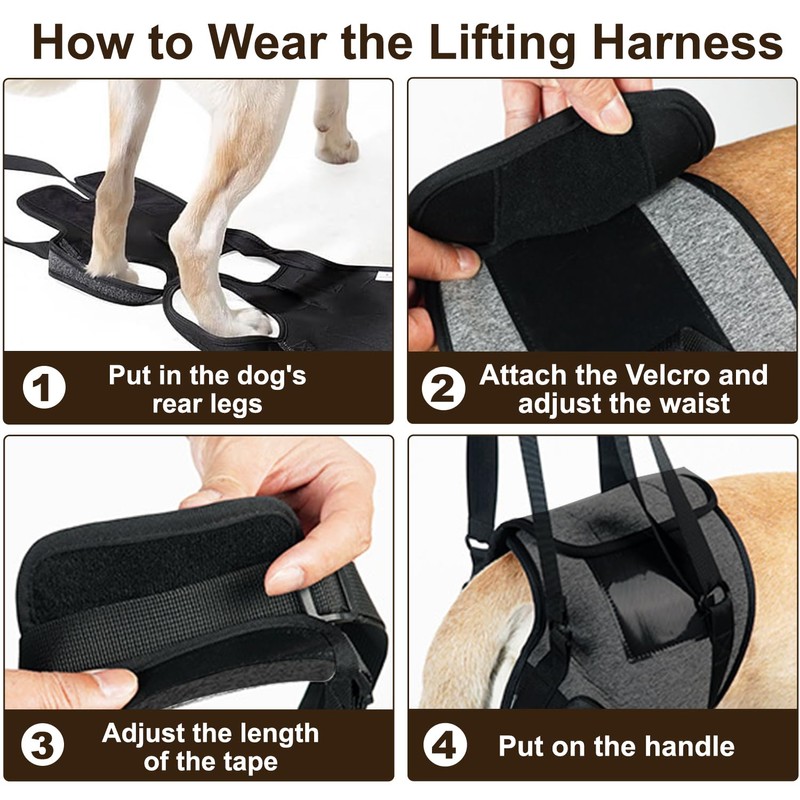 How to Wear the Lifting Harness

1 Put in the dog's rear legs

2 Attach the Velcro and adjust the waist

3 Adjust the length of the tape

4 Put on the handle