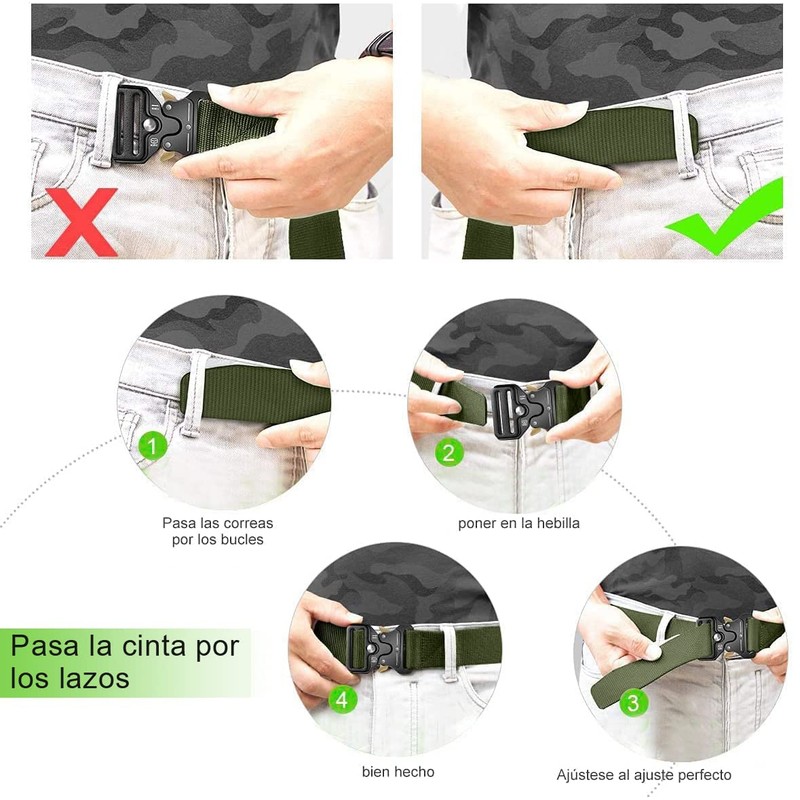 1
Pasa las correas por los bucles

2
poner en la hebilla

Pasa la cinta por los lazos

4
bien hecho

3
Ajústese al ajuste perfecto