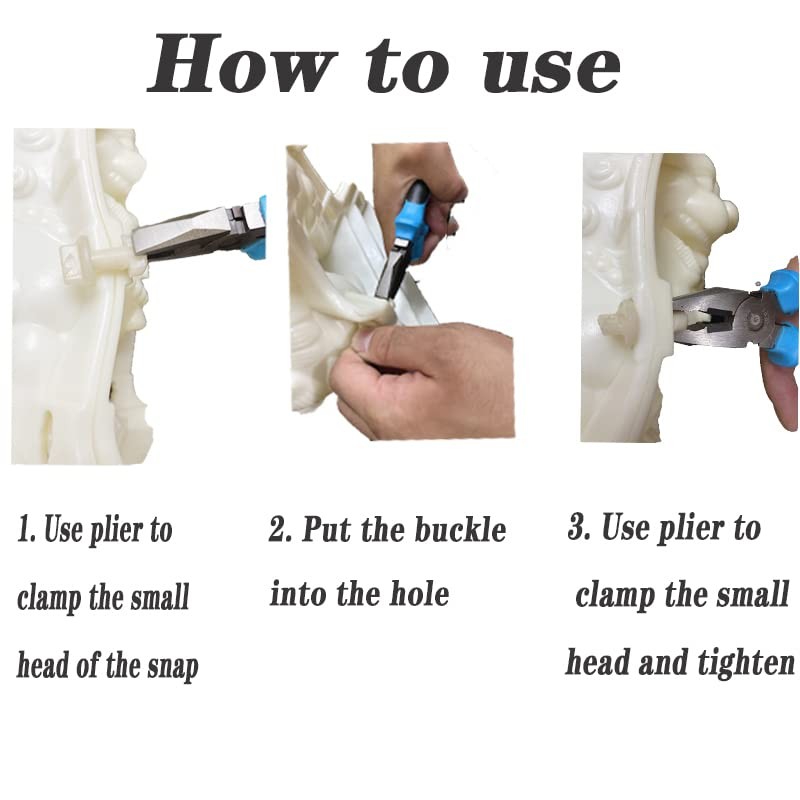 How to use

1. Use plier to clamp the small head of the snap

2. Put the buckle into the hole

3. Use plier to clamp the small head and tighten