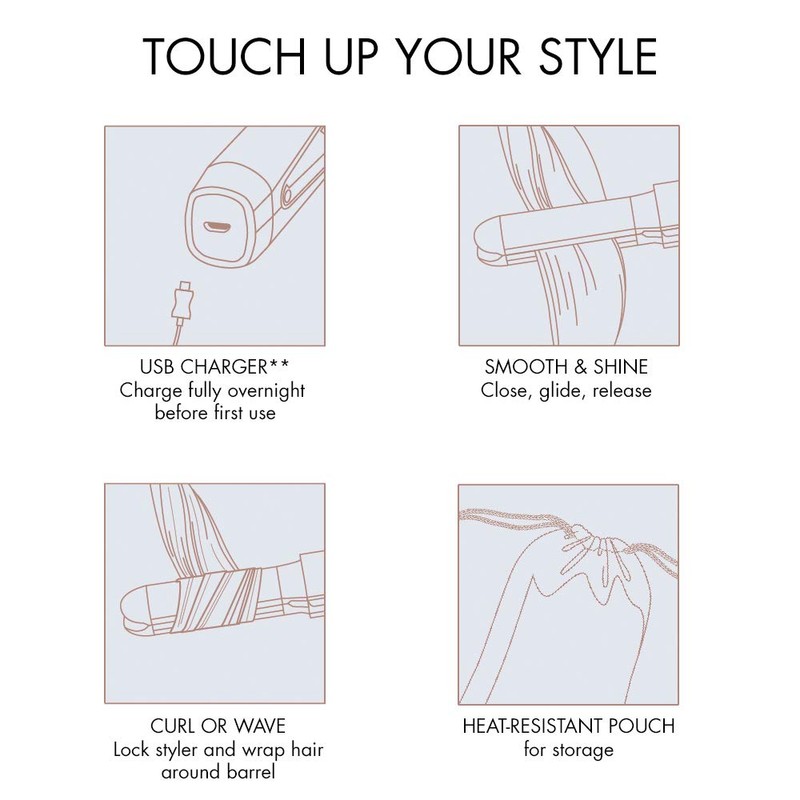 TOUCH UP YOUR STYLE

USB CHARGER**
Charge fully overnight before first use

SMOOTH & SHINE
Close, glide, release

CURL OR WAVE
Lock styler and wrap hair around barrel

HEAT-RESISTANT POUCH
for storage