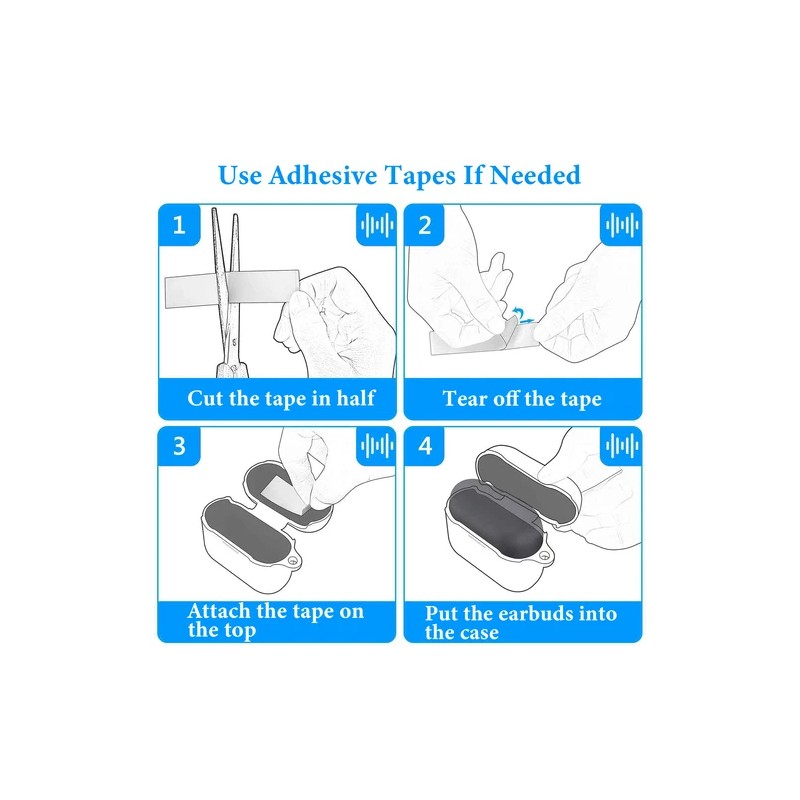 Use Adhesive Tapes If Needed

1
Cut the tape in half

2
Tear off the tape

3
Attach the tape on the top

4
Put the earbuds into the case