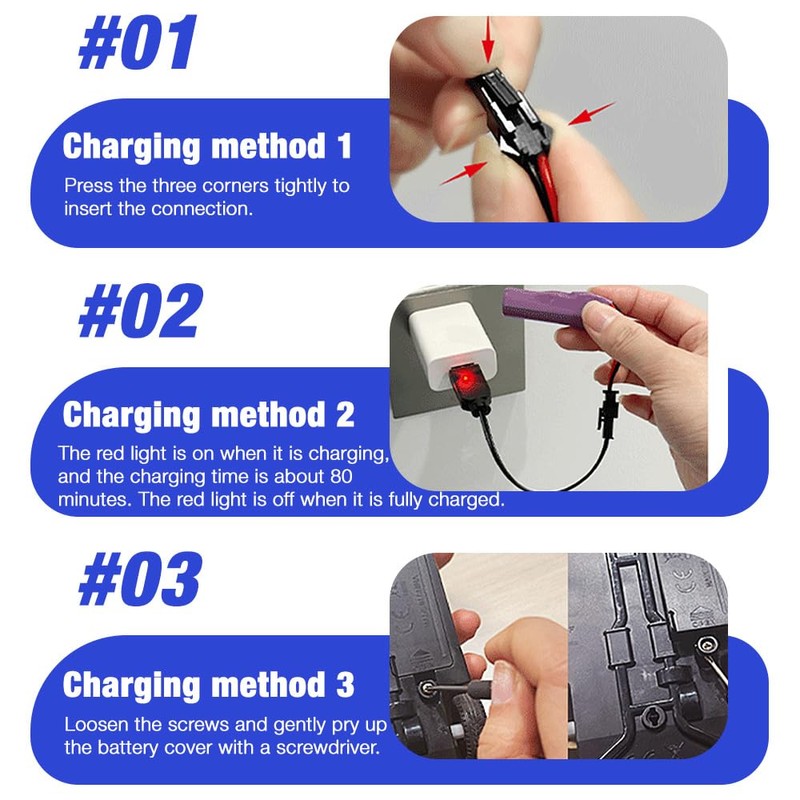 #01

Charging method 1

Press the three corners tightly to insert the connection.

#02

Charging method 2

The red light is on when it is charging, and the charging time is about 80 minutes. The red light is off when it is fully charged.

#03

Charging method 3

Loosen the screws and gently pry up the battery cover with a screwdriver.