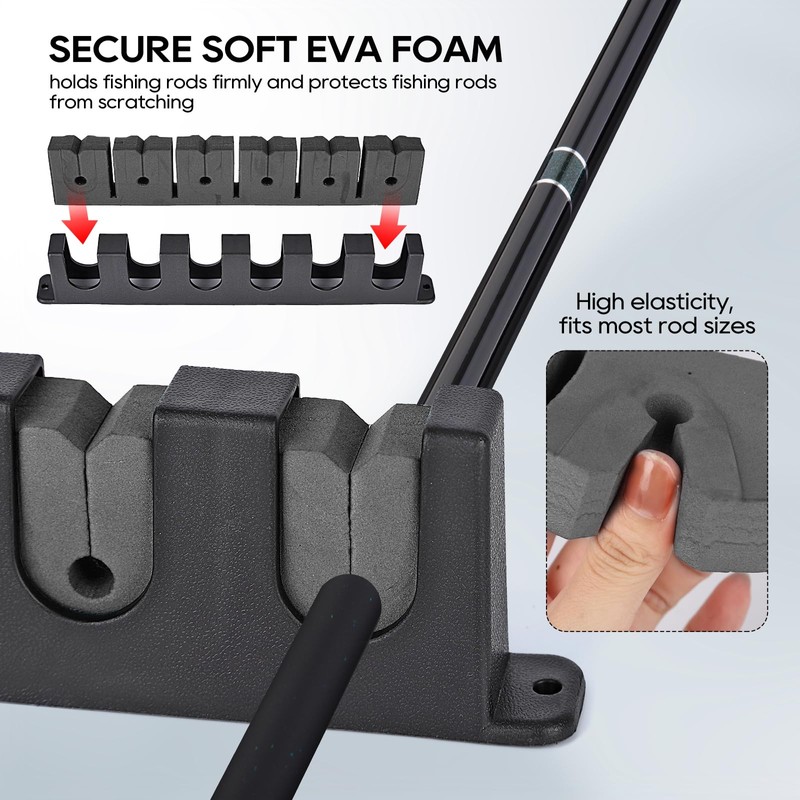 SECURE SOFT EVA FOAM

holds fishing rods firmly and protects fishing rods from scratching

High elasticity, fits most rod sizes