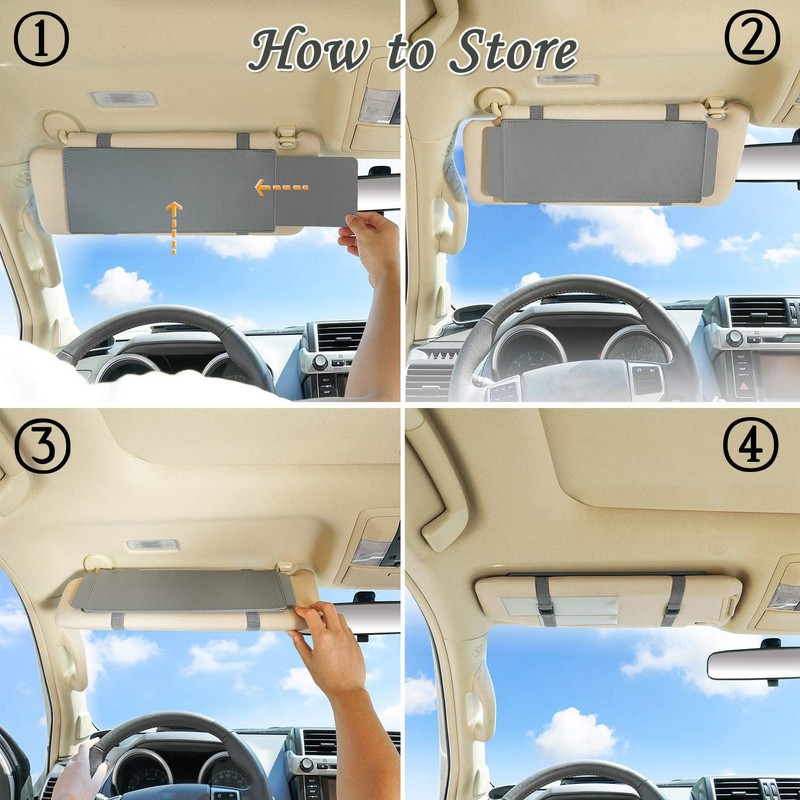 ① How to Store ②

③

④