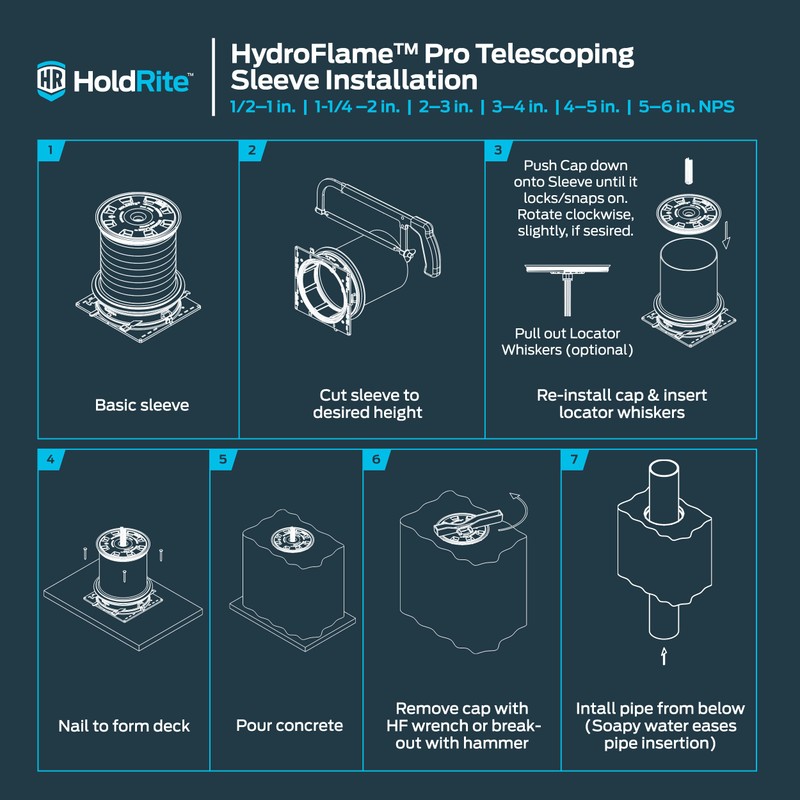 HR HoldRite™

HydroFlame™ Pro Telescoping Sleeve Installation

1/2–1 in. | 1-1/4 –2 in. | 2–3 in. | 3–4 in. | 4–5 in. | 5–6 in. NPS

1

Basic sleeve

2

Cut sleeve to desired height

3

Push Cap down onto Sleeve until it locks/snaps on. Rotate clockwise, slightly, if sesired.

Pull out Locator Whiskers (optional)

Re-install cap & insert locator whiskers

4

Nail to form deck

5

Pour concrete

6

Remove cap with HF wrench or break-out with hammer

7

Intall pipe from below (Soapy water eases pipe insertion)