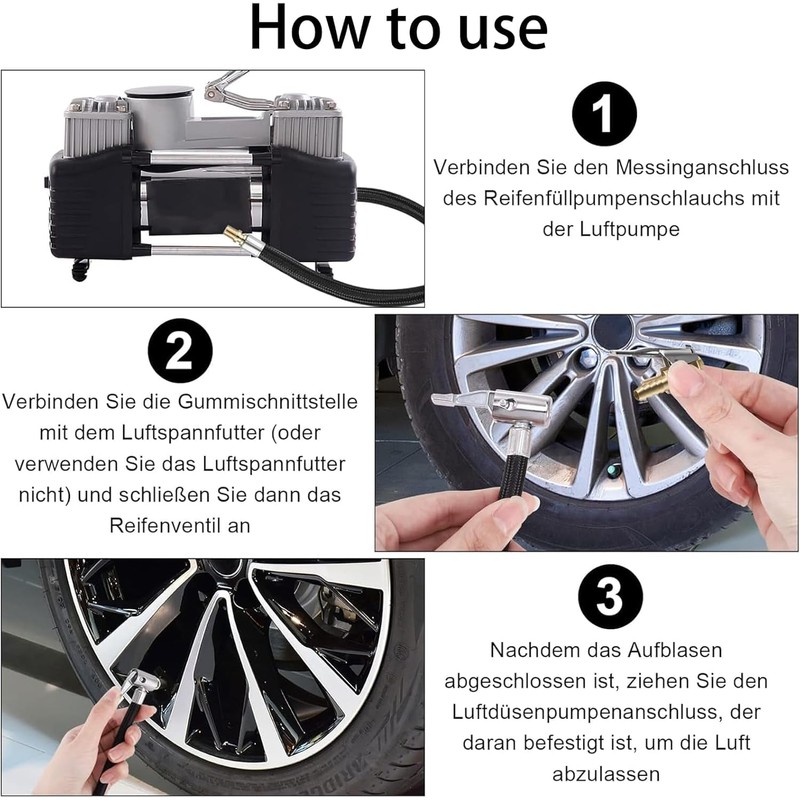 How to use

1

Verbinden Sie den Messinganschluss des Reifenfüllpumpenschlauchs mit der Luftpumpe

2

Verbinden Sie die Gummischnittstelle mit dem Luftspannfutter (oder verwenden Sie das Luftspannfutter nicht) und schließen Sie dann das Reifenventil an

3

Nachdem das Aufblasen abgeschlossen ist, ziehen Sie den Luftdüsenpumpenanschluss, der daran befestigt ist, um die Luft abzulassen