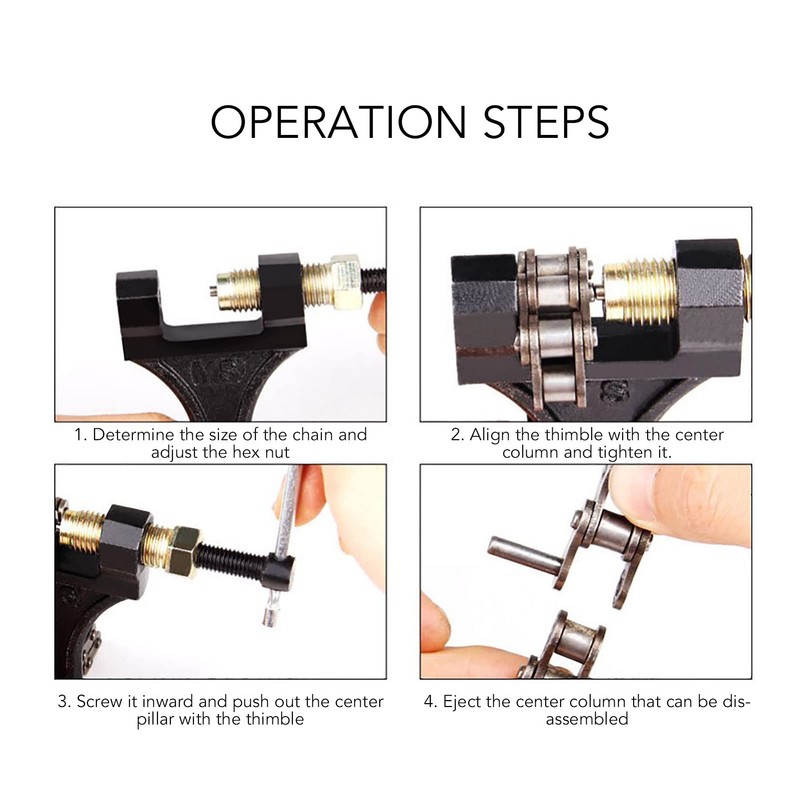 OPERATION STEPS

1. Determine the size of the chain and adjust the hex nut

2. Align the thimble with the center column and tighten it.

3. Screw it inward and push out the center pillar with the thimble

4. Eject the center column that can be disassembled