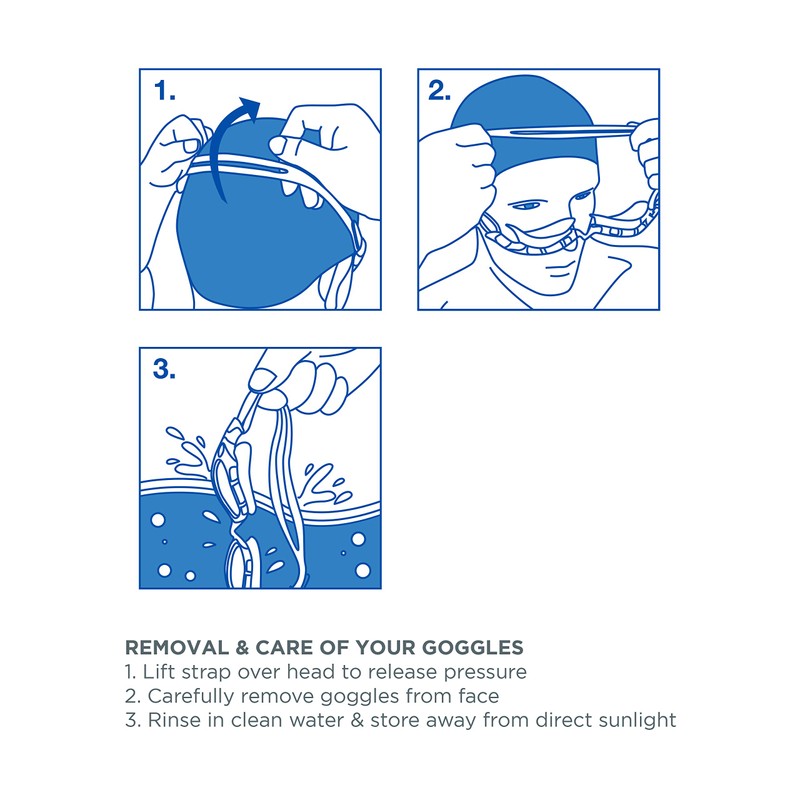 1.

2.

3.

REMOVAL & CARE OF YOUR GOGGLES
1. Lift strap over head to release pressure
2. Carefully remove goggles from face
3. Rinse in clean water & store away from direct sunlight