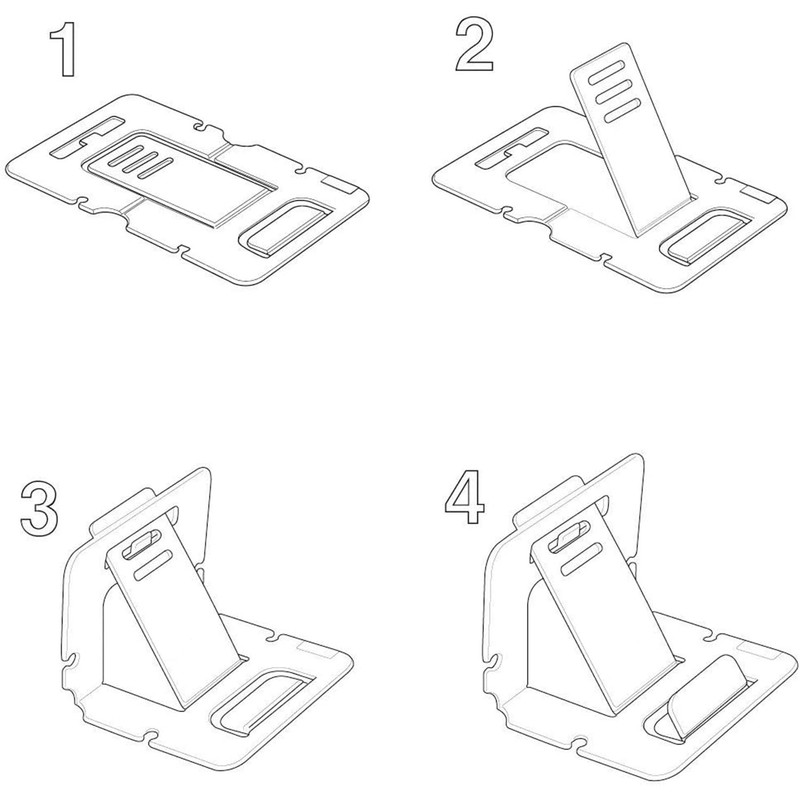 1

2

3

4