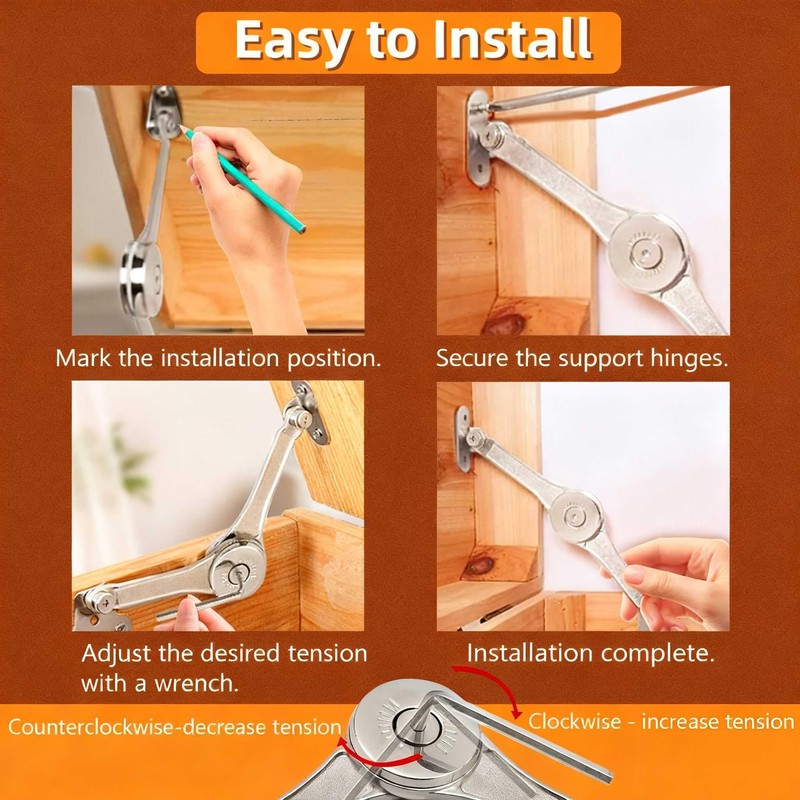 Easy to Install

Mark the installation position.

Secure the support hinges.

Adjust the desired tension with a wrench.

Installation complete.

Counterclockwise-decrease tension

Clockwise - increase tension