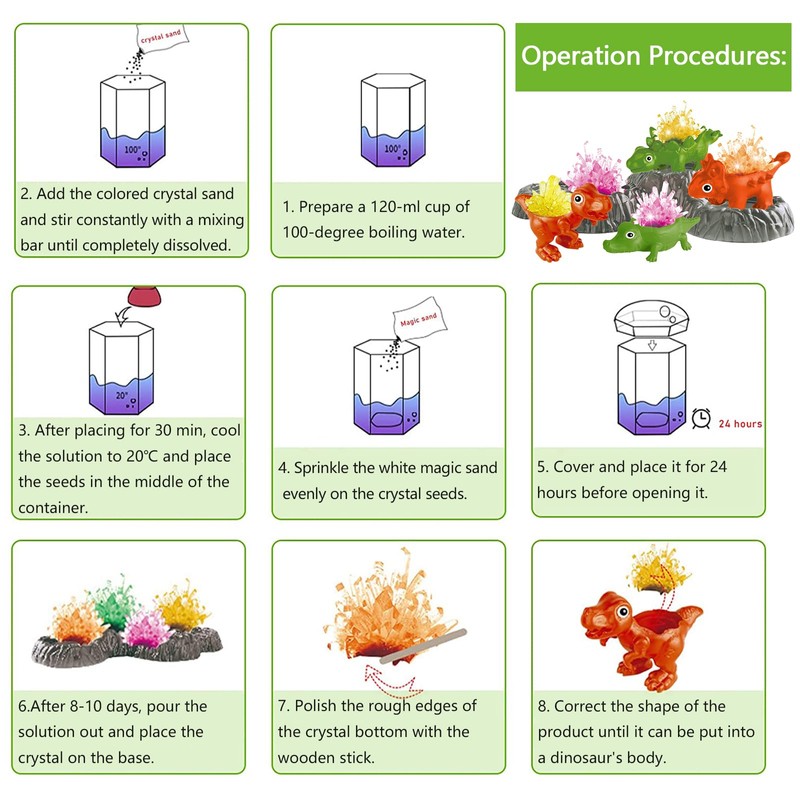 crystal sand

100°

2. Add the colored crystal sand and stir constantly with a mixing bar until completely dissolved.

100°

1. Prepare a 120-ml cup of 100-degree boiling water.

Operation Procedures:

20°

3. After placing for 30 min, cool the solution to 20℃ and place the seeds in the middle of the container.

Magic sand

4. Sprinkle the white magic sand evenly on the crystal seeds.

24 hours

5. Cover and place it for 24 hours before opening it.

6.After 8-10 days, pour the solution out and place the crystal on the base.

7. Polish the rough edges of the crystal bottom with the wooden stick.

8. Correct the shape of the product until it can be put into a dinosaur's body.