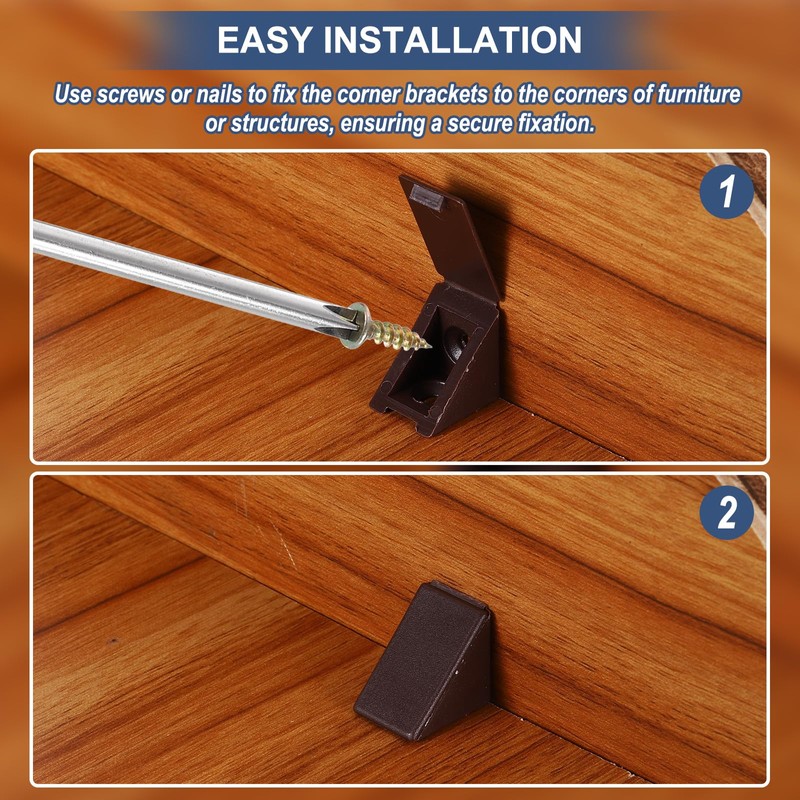 EASY INSTALLATION

Use screws or nails to fix the corner brackets to the corners of furniture or structures, ensuring a secure fixation.

1

2