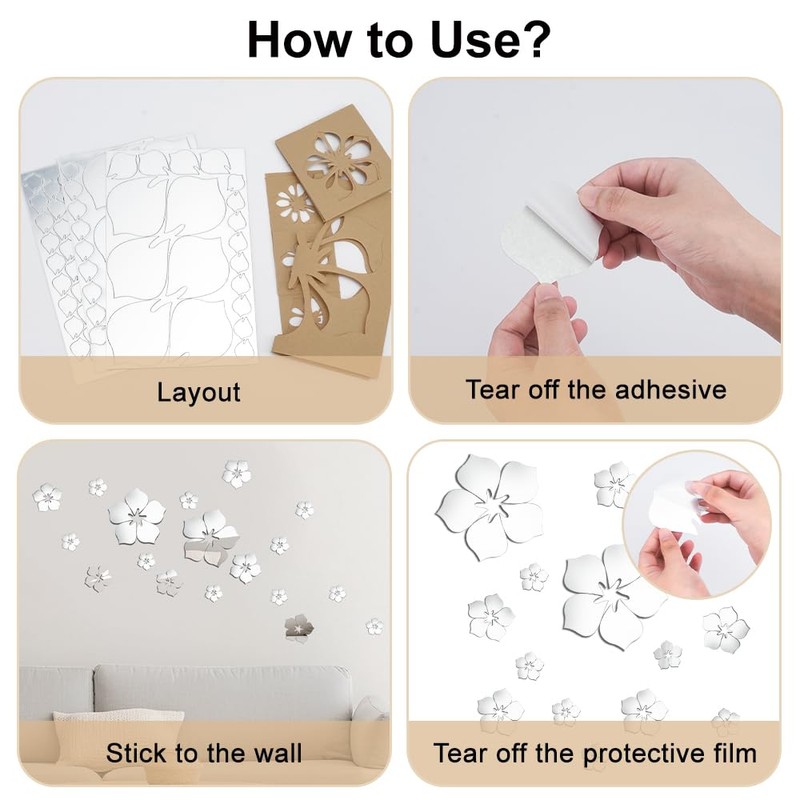 How to Use?

Layout

Tear off the adhesive

Stick to the wall

Tear off the protective film