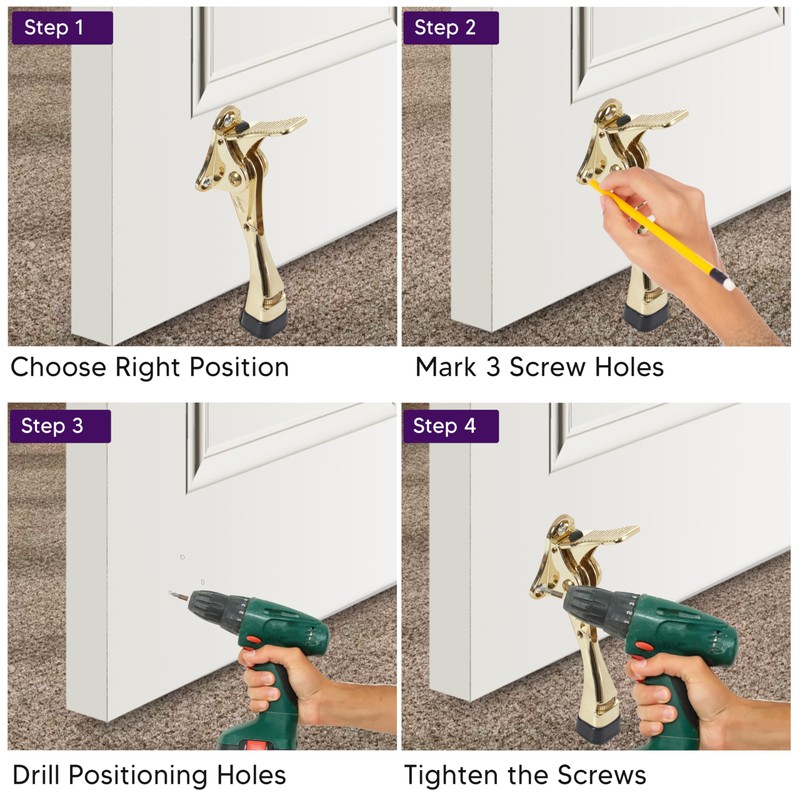 Step 1

Choose Right Position

Step 2

Mark 3 Screw Holes

Step 3

Drill Positioning Holes

Step 4

Tighten the Screws