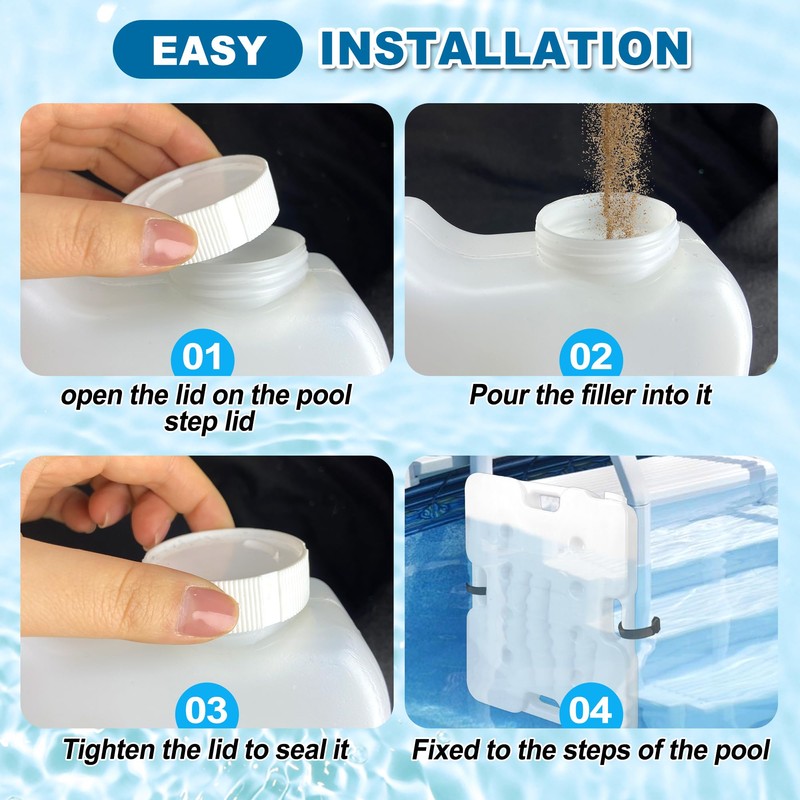 EASY INSTALLATION

01
open the lid on the pool step lid

02
Pour the filler into it

03
Tighten the lid to seal it

04
Fixed to the steps of the pool