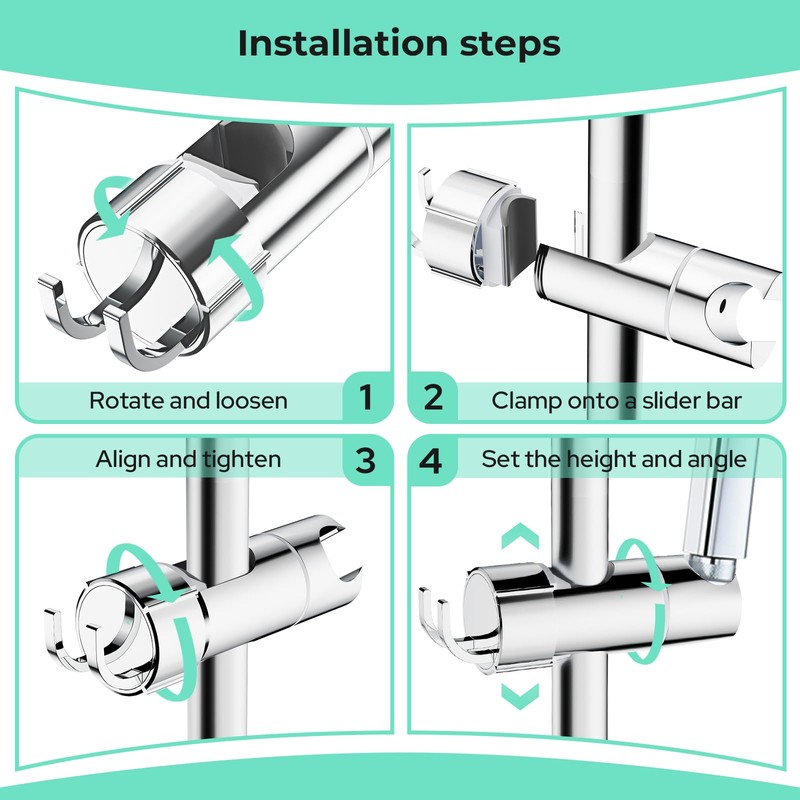 Installation steps

Rotate and loosen 1

2 Clamp onto a slider bar

Align and tighten 3

4 Set the height and angle