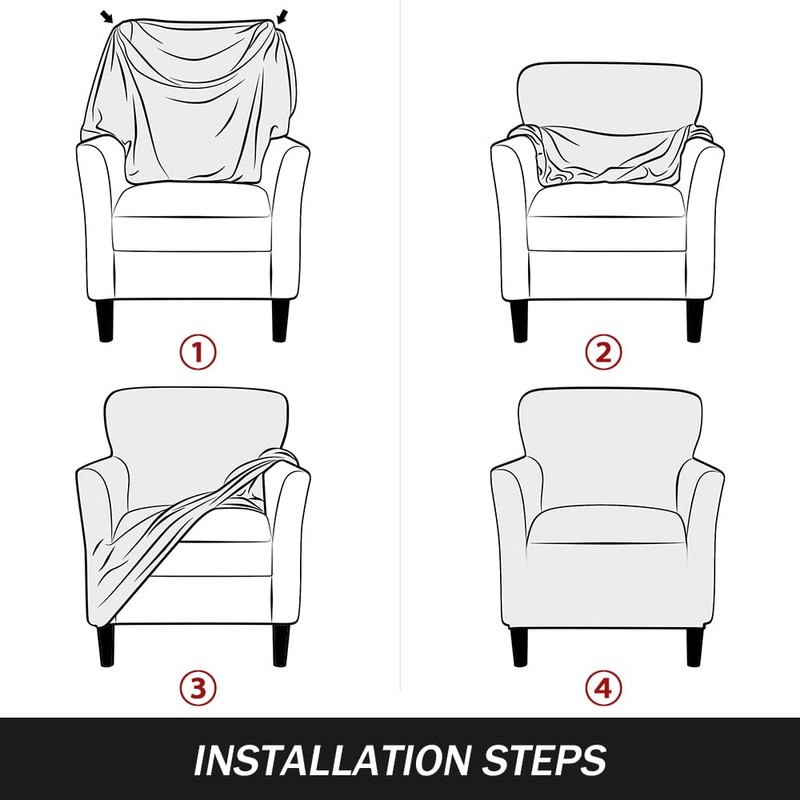 ①

②

③

④

INSTALLATION STEPS