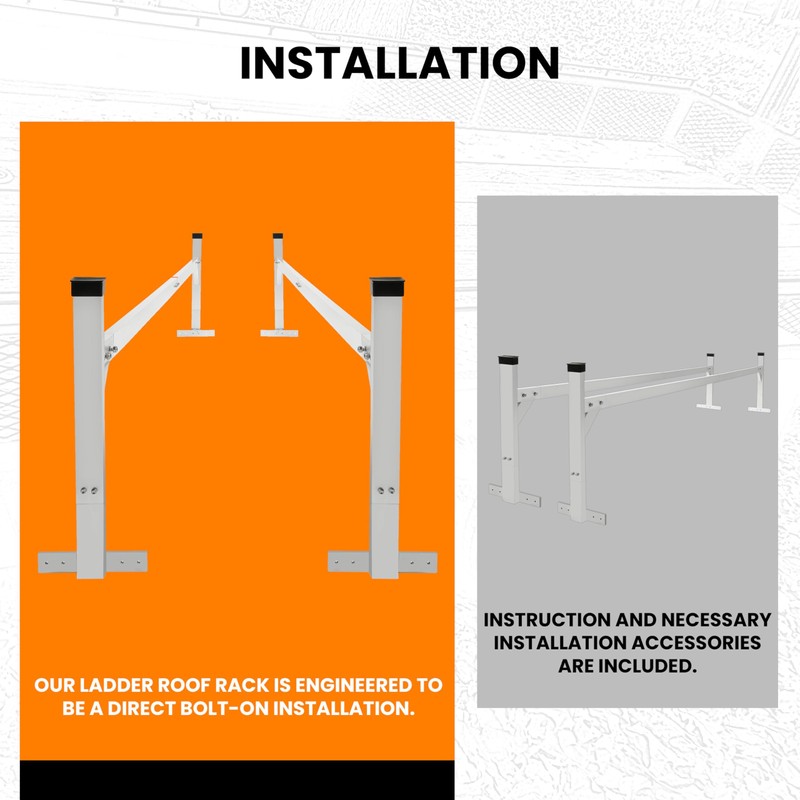 INSTALLATION

OUR LADDER ROOF RACK IS ENGINEERED TO BE A DIRECT BOLT-ON INSTALLATION.

INSTRUCTION AND NECESSARY INSTALLATION ACCESSORIES ARE INCLUDED.