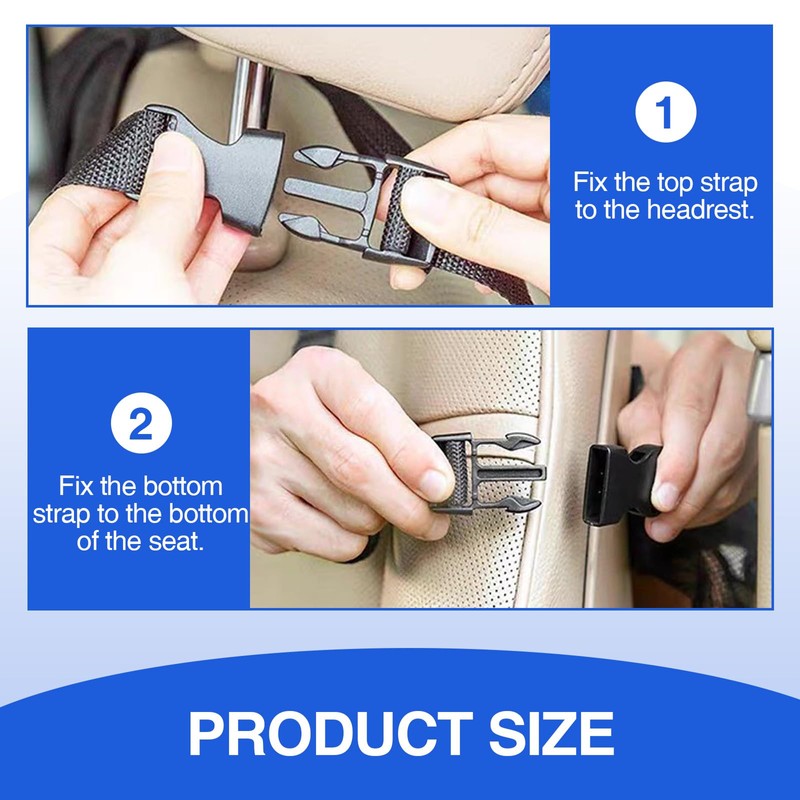 1

Fix the top strap to the headrest.

2

Fix the bottom strap to the bottom of the seat.

PRODUCT SIZE