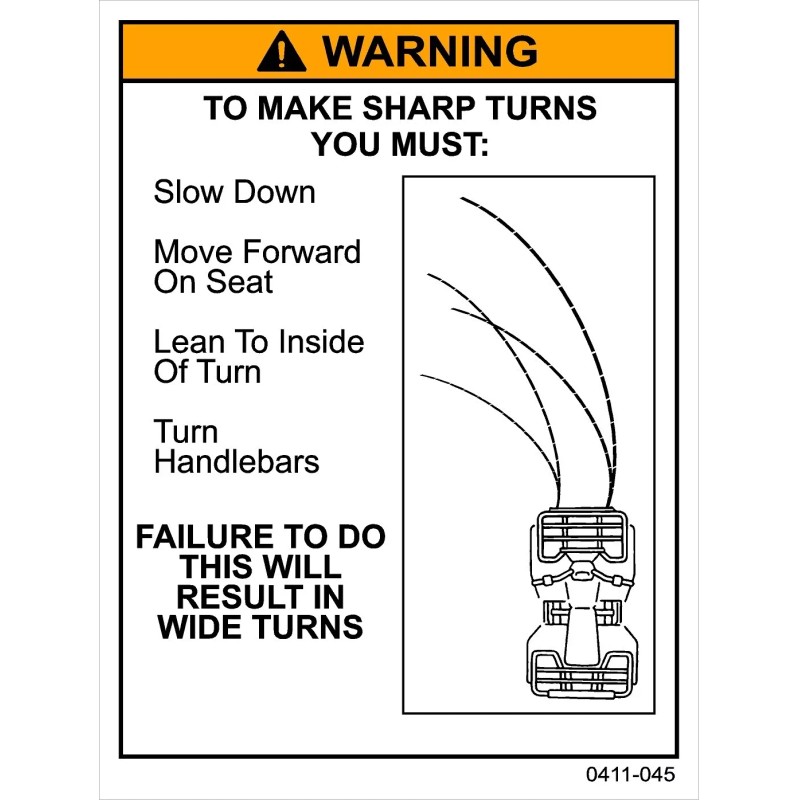 WARNING

TO MAKE SHARP TURNS YOU MUST:

Slow Down

Move Forward On Seat

Lean To Inside Of Turn

Turn Handlebars

FAILURE TO DO THIS WILL RESULT IN WIDE TURNS

0411-045