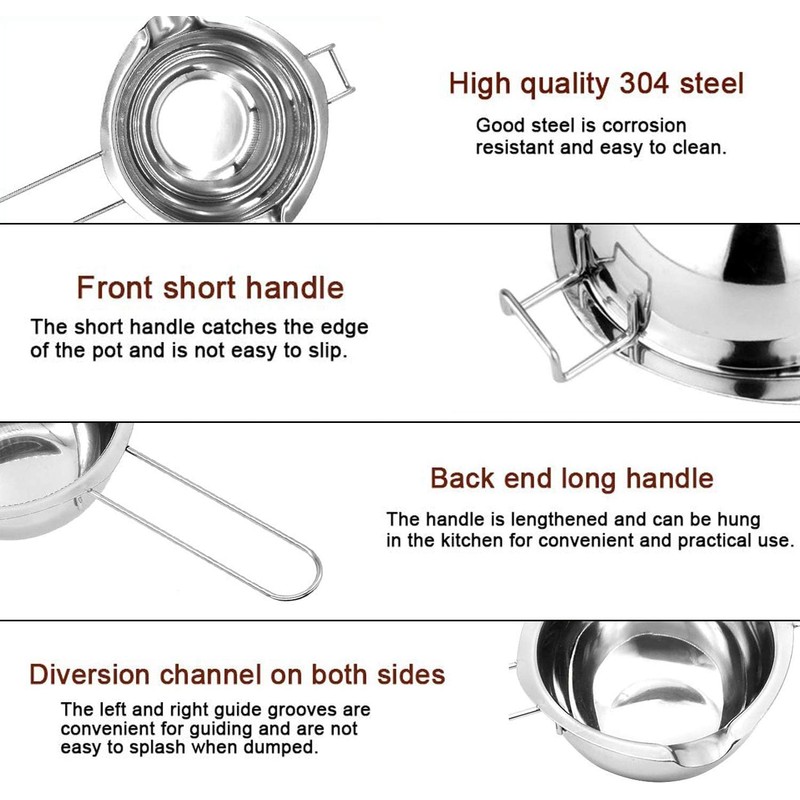 High quality 304 steel

Good steel is corrosion resistant and easy to clean.

Front short handle

The short handle catches the edge of the pot and is not easy to slip.

Back end long handle

The handle is lengthened and can be hung in the kitchen for convenient and practical use.

Diversion channel on both sides

The left and right guide grooves are convenient for guiding and are not easy to splash when dumped.