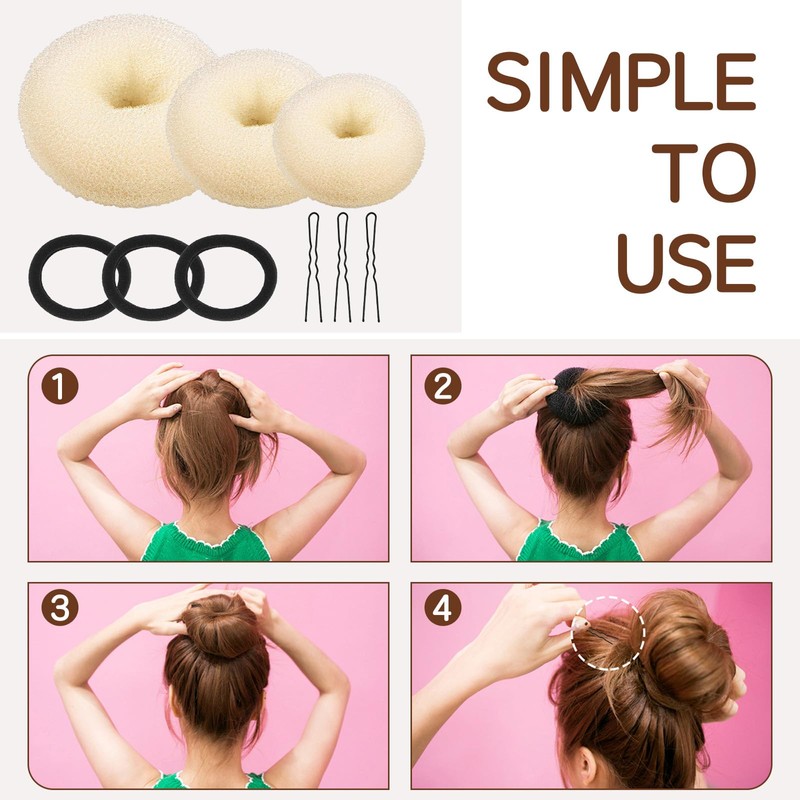 SIMPLE TO USE

1

2

3

4