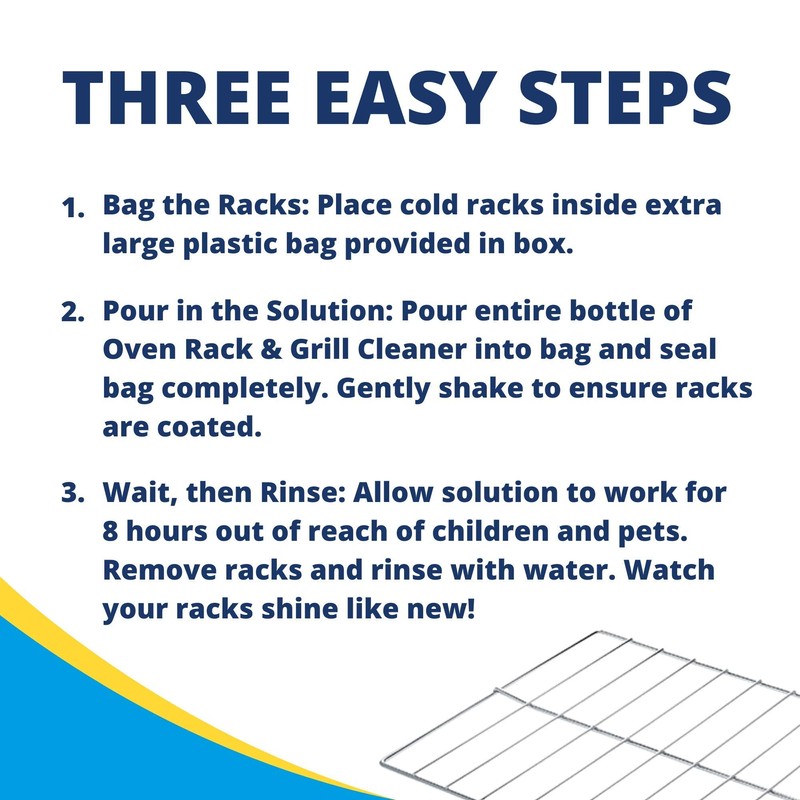 THREE EASY STEPS

1. Bag the Racks: Place cold racks inside extra large plastic bag provided in box.

2. Pour in the Solution: Pour entire bottle of Oven Rack & Grill Cleaner into bag and seal bag completely. Gently shake to ensure racks are coated.

3. Wait, then Rinse: Allow solution to work for 8 hours out of reach of children and pets. Remove racks and rinse with water. Watch your racks shine like new!