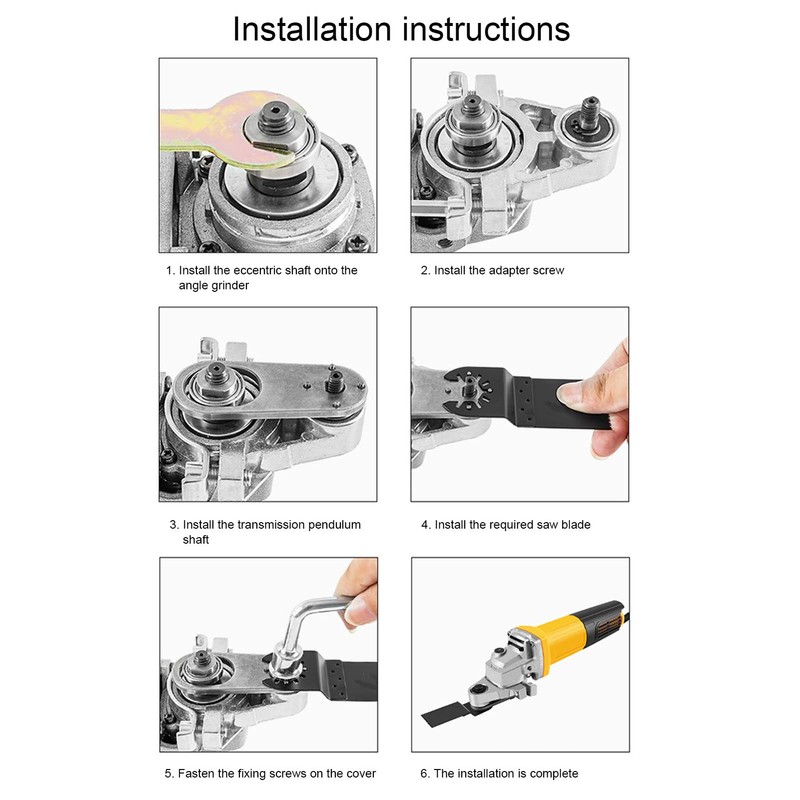 Installation instructions

1. Install the eccentric shaft onto the angle grinder

2. Install the adapter screw

3. Install the transmission pendulum shaft

4. Install the required saw blade

5. Fasten the fixing screws on the cover

6. The installation is complete