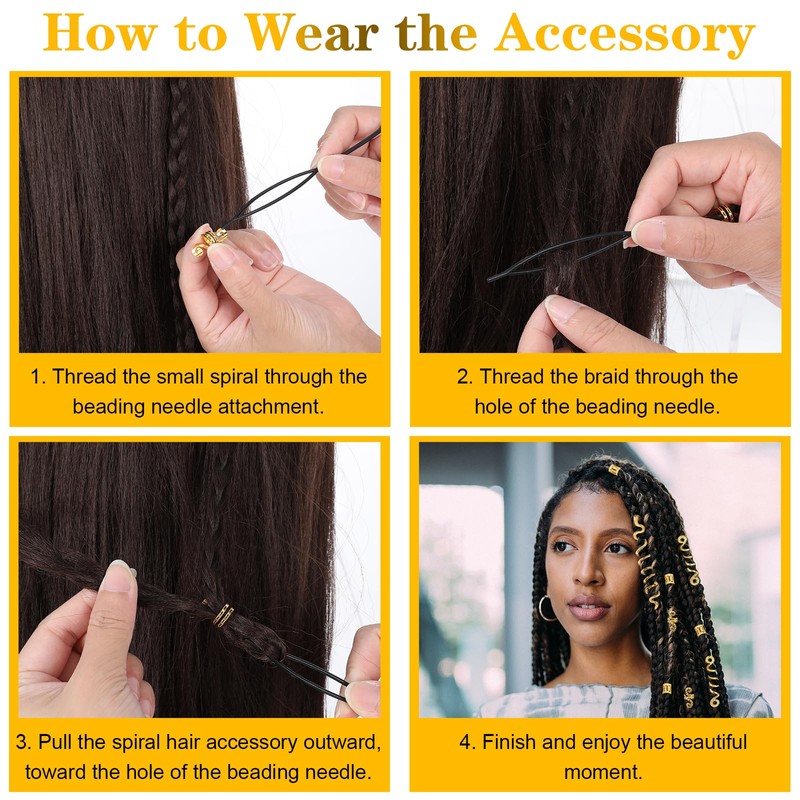 How to Wear the Accessory

1. Thread the small spiral through the beading needle attachment.

2. Thread the braid through the hole of the beading needle.

3. Pull the spiral hair accessory outward, toward the hole of the beading needle.

4. Finish and enjoy the beautiful moment.