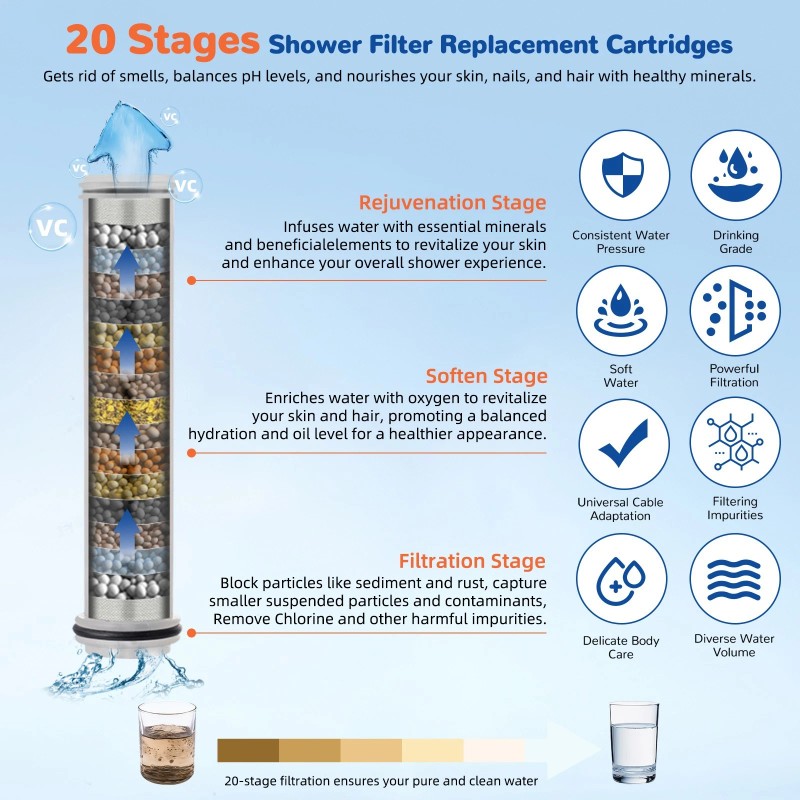 20 Stages Shower Filter Replacement Cartridges

Gets rid of smells, balances pH levels, and nourishes your skin, nails, and hair with healthy minerals.

VC

VC

VC

VC

Rejuvenation Stage

Infuses water with essential minerals and beneficialelements to revitalize your skin and enhance your overall shower experience.

Soften Stage

Enriches water with oxygen to revitalize your skin and hair, promoting a balanced hydration and oil level for a healthier appearance.

Filtration Stage

Block particles like sediment and rust, capture smaller suspended particles and contaminants, Remove Chlorine and other harmful impurities.

Consistent Water Pressure

Drinking Grade

Soft Water

Powerful Filtration

Universal Cable Adaptation

Filtering Impurities

Delicate Body Care

Diverse Water Volume

20-stage filtration ensures your pure and clean water