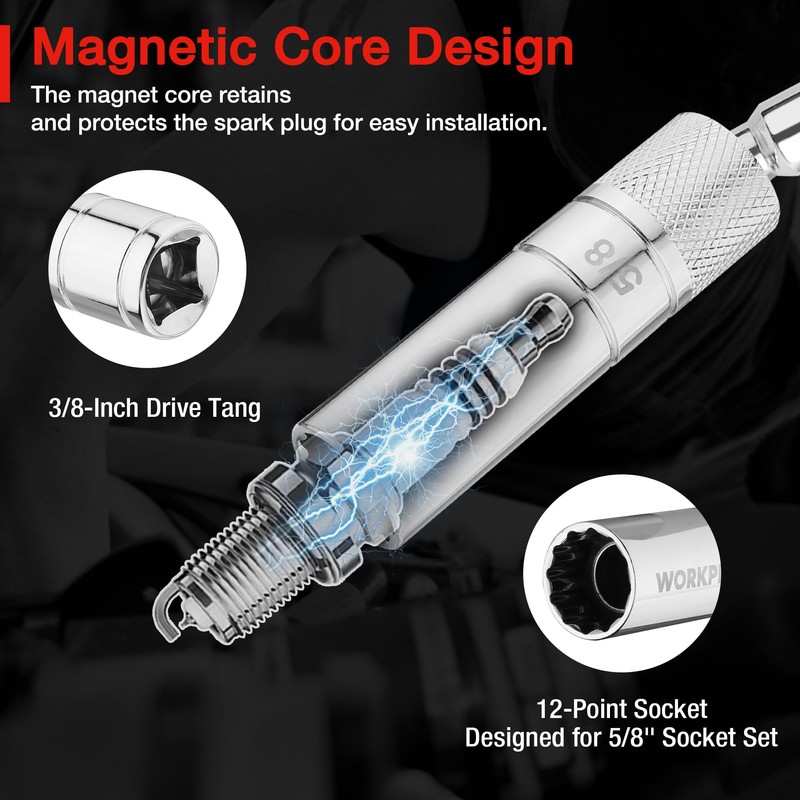 Magnetic Core Design

The magnet core retains and protects the spark plug for easy installation.

5/8

3/8-Inch Drive Tang

WORKP

12-Point Socket
Designed for 5/8'' Socket Set