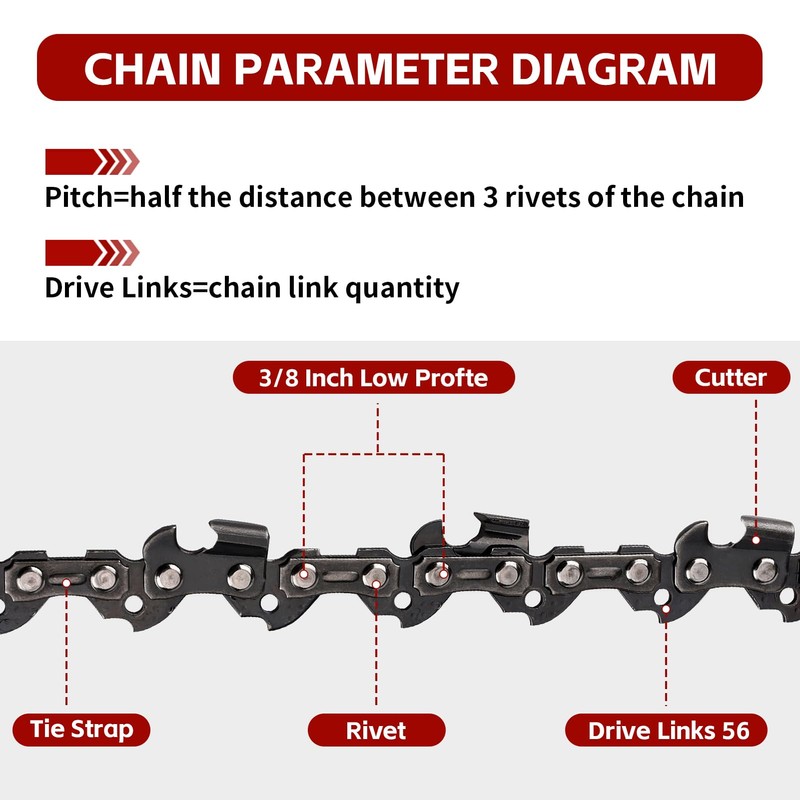 CHAIN PARAMETER DIAGRAM

Pitch=half the distance between 3 rivets of the chain

Drive Links=chain link quantity

3/8 Inch Low Profte

Cutter

Tie Strap

Rivet

Drive Links 56