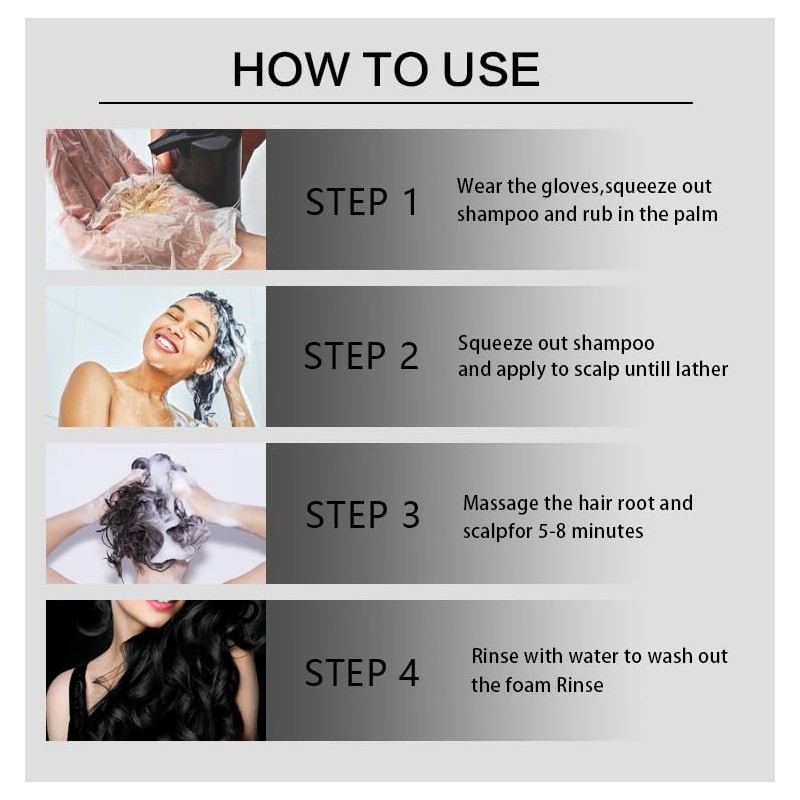 HOW TO USE

STEP 1

Wear the gloves,squeeze out shampoo and rub in the palm

STEP 2

Squeeze out shampoo and apply to scalp untill lather

STEP 3

Massage the hair root and scalpfor 5-8 minutes

STEP 4

Rinse with water to wash out the foam Rinse