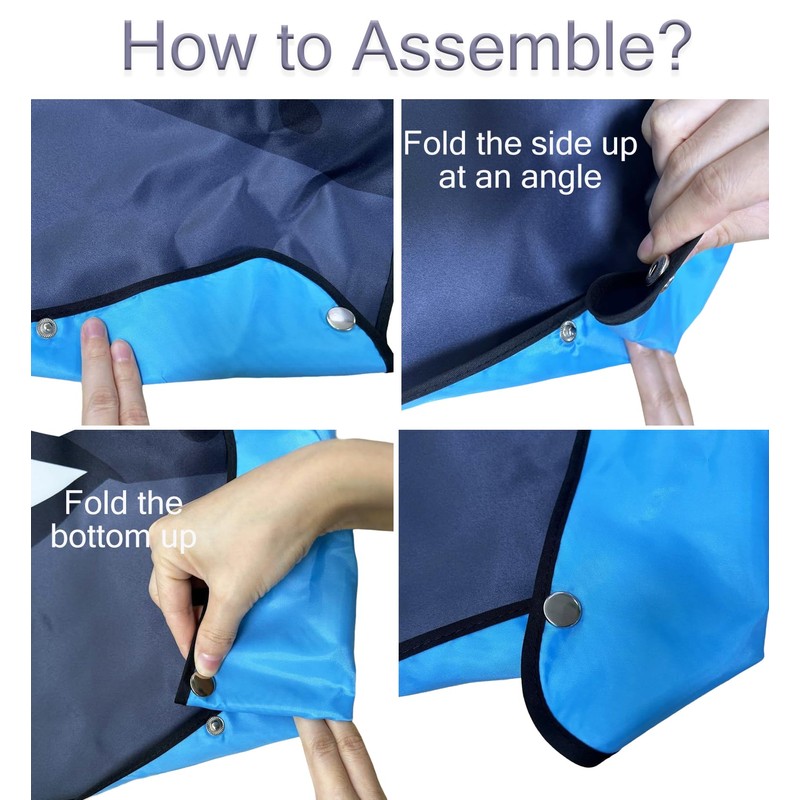 How to Assemble?

Fold the side up at an angle

Fold the bottom up