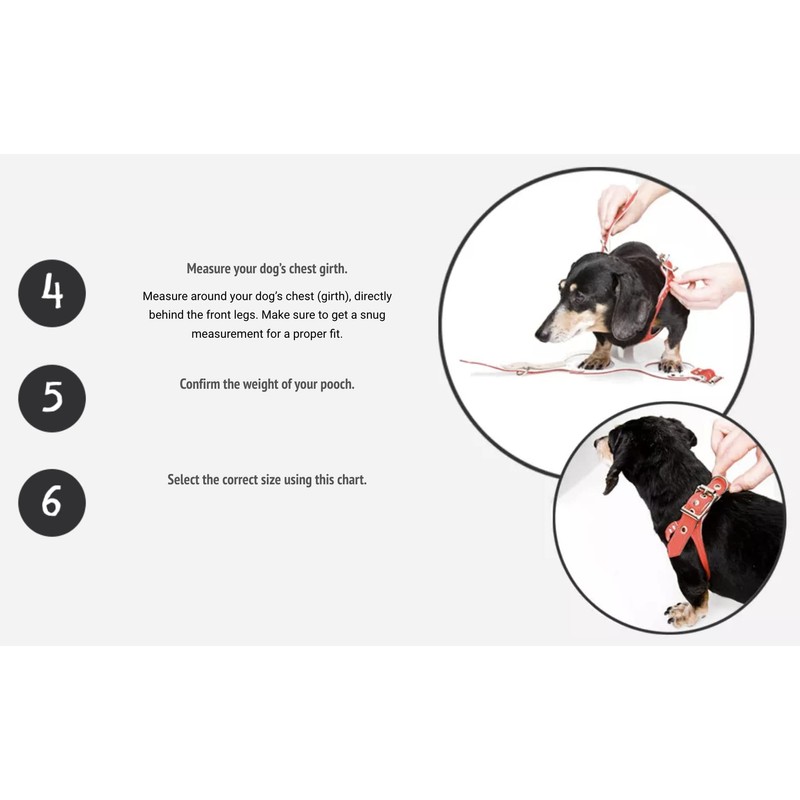 4

Measure your dog's chest girth.

Measure around your dog's chest (girth), directly behind the front legs. Make sure to get a snug measurement for a proper fit.

5

Confirm the weight of your pooch.

6

Select the correct size using this chart.