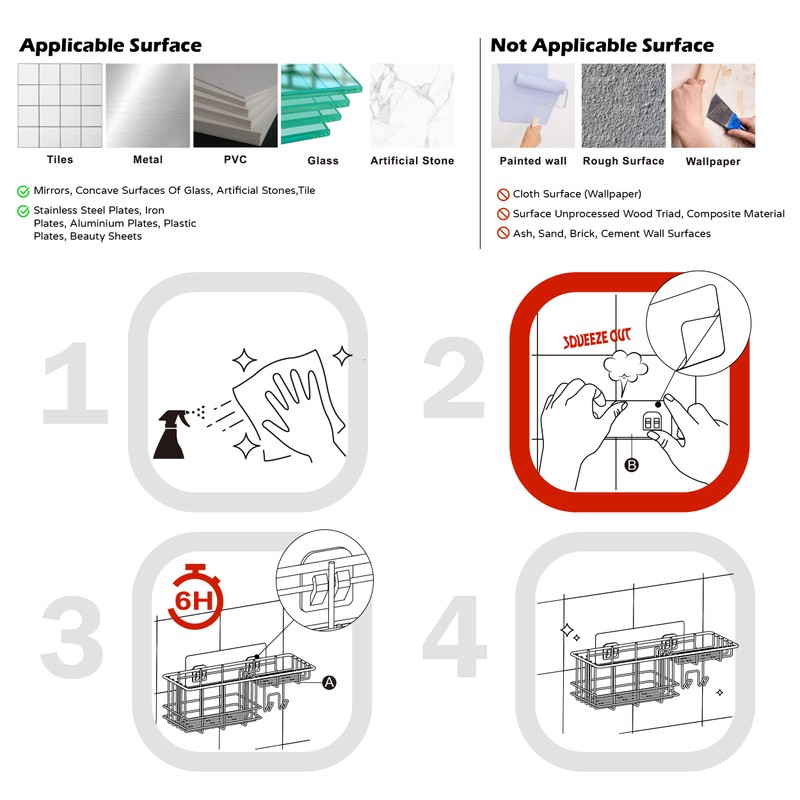 Applicable Surface

Tiles
Metal
PVC
Glass
Artificial Stone

Mirrors, Concave Surfaces Of Glass, Artificial Stones,Tile

Stainless Steel Plates, Iron Plates, Aluminium Plates, Plastic Plates, Beauty Sheets

Not Applicable Surface

Painted wall
Rough Surface
Wallpaper

Cloth Surface (Wallpaper)

Surface Unprocessed Wood Triad, Composite Material

Ash, Sand, Brick, Cement Wall Surfaces

1

2

SQUEEZE OUT

B

3

6H

A

4