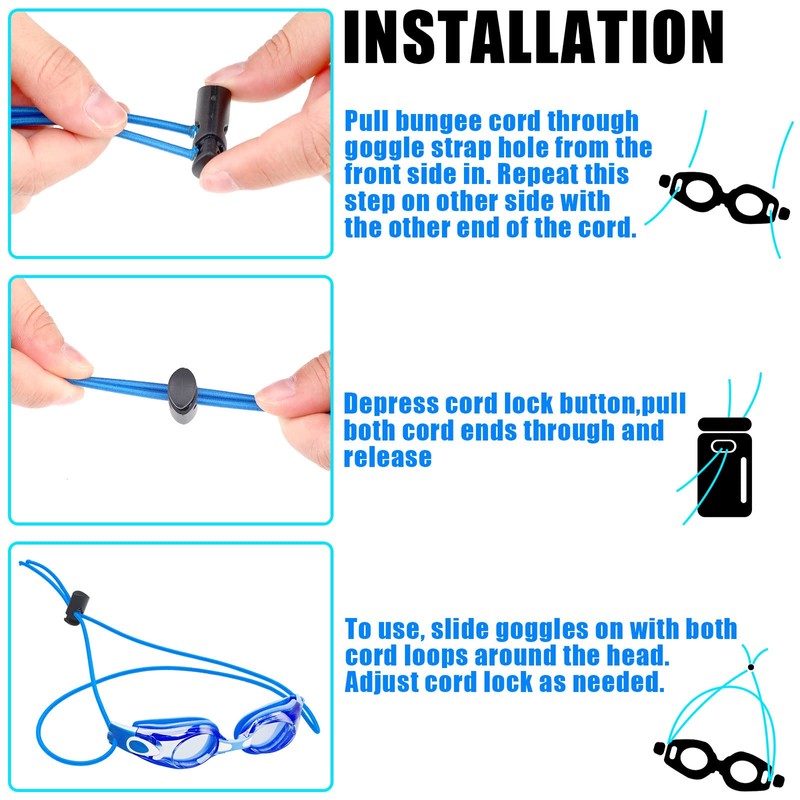 INSTALLATION

Pull bungee cord through goggle strap hole from the front side in. Repeat this step on other side with the other end of the cord.

Depress cord lock button,pull both cord ends through and release

To use, slide goggles on with both cord loops around the head. Adjust cord lock as needed.