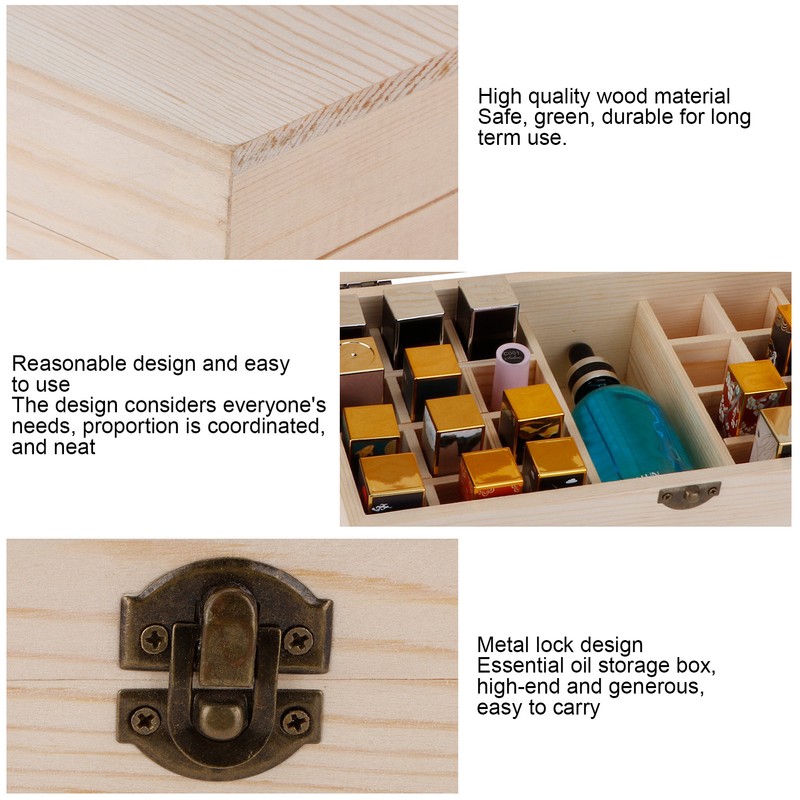 High quality wood material
Safe, green, durable for long term use.

Reasonable design and easy to use
The design considers everyone's needs, proportion is coordinated, and neat

Metal lock design
Essential oil storage box, high-end and generous, easy to carry