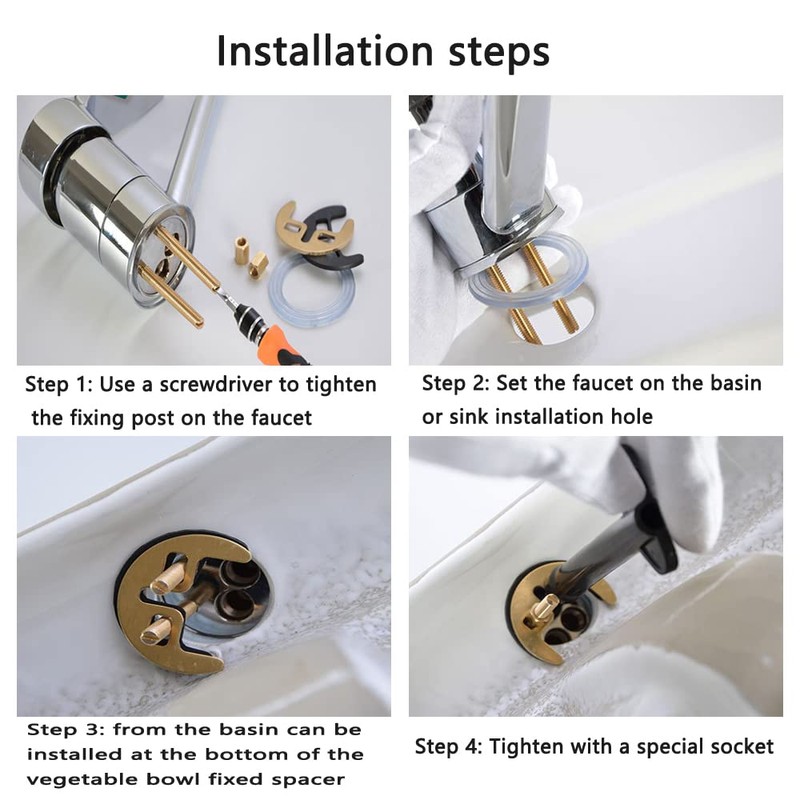 Installation steps

Step 1: Use a screwdriver to tighten the fixing post on the faucet

Step 2: Set the faucet on the basin or sink installation hole

Step 3: from the basin can be installed at the bottom of the vegetable bowl fixed spacer

Step 4: Tighten with a special socket