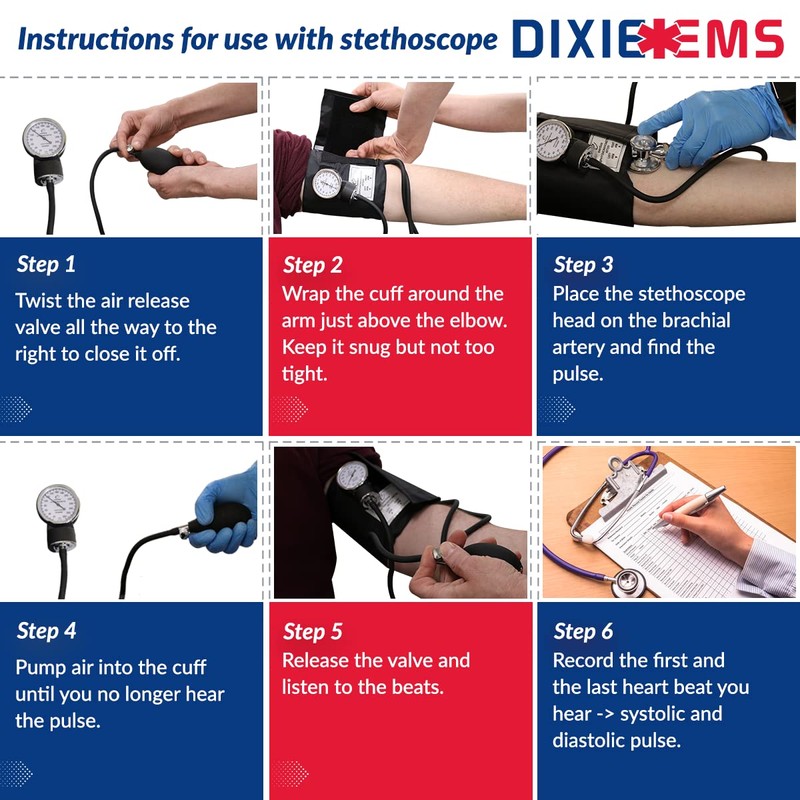 Instructions for use with stethoscope DIXIE EMS

Step 1
Twist the air release valve all the way to the right to close it off.

Step 2
Wrap the cuff around the arm just above the elbow. Keep it snug but not too tight.

Step 3
Place the stethoscope head on the brachial artery and find the pulse.

Step 4
Pump air into the cuff until you no longer hear the pulse.

Step 5
Release the valve and listen to the beats.

Step 6
Record the first and the last heart beat you hear -> systolic and diastolic pulse.