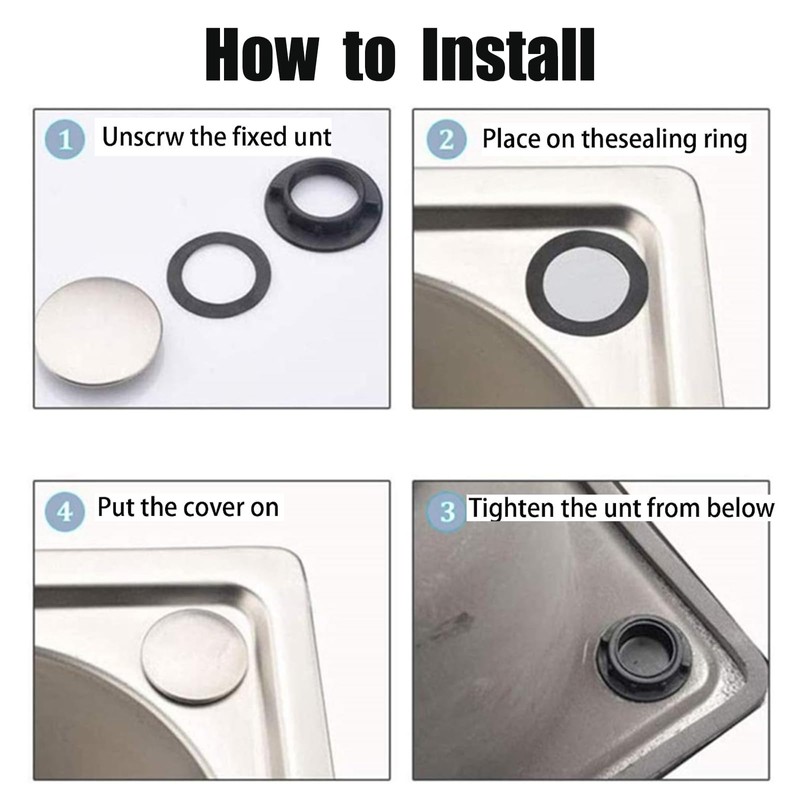 How to Install

1 Unscrw the fixed unt

2 Place on thesealing ring

4 Put the cover on

3 Tighten the unt from below