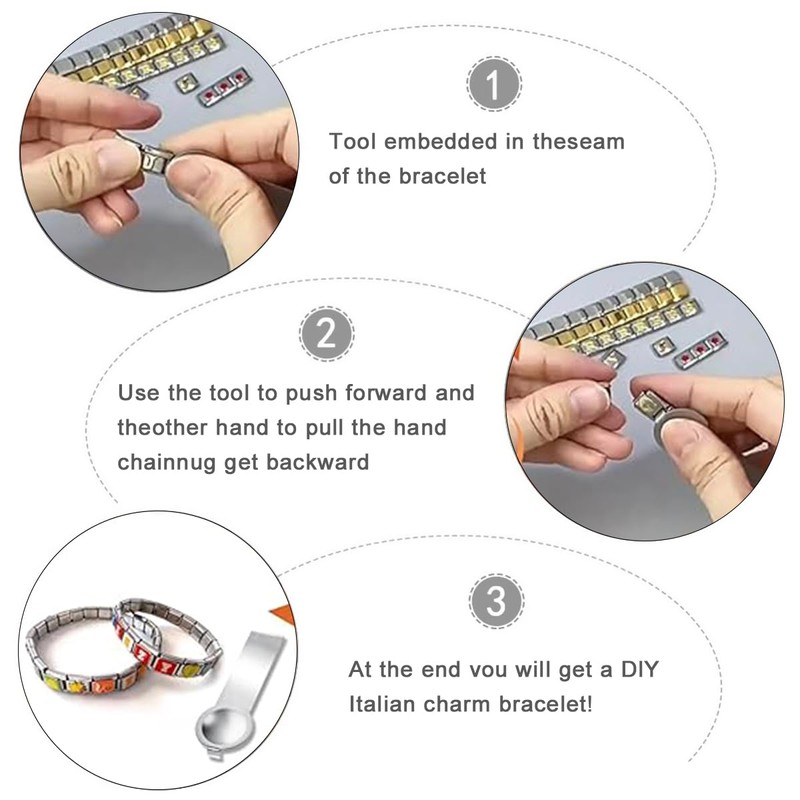 1

Tool embedded in theseam of the bracelet

2

Use the tool to push forward and theother hand to pull the hand chainnug get backward

3

At the end vou will get a DIY Italian charm bracelet!