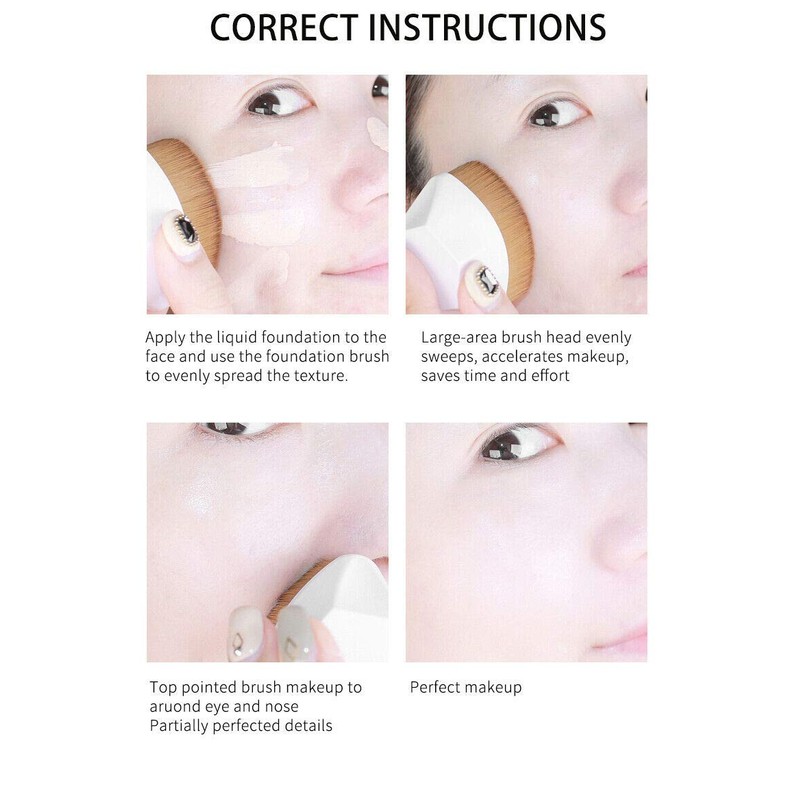 CORRECT INSTRUCTIONS

Apply the liquid foundation to the face and use the foundation brush to evenly spread the texture.

Large-area brush head evenly sweeps, accelerates makeup, saves time and effort

Top pointed brush makeup to aruond eye and nose
Partially perfected details

Perfect makeup