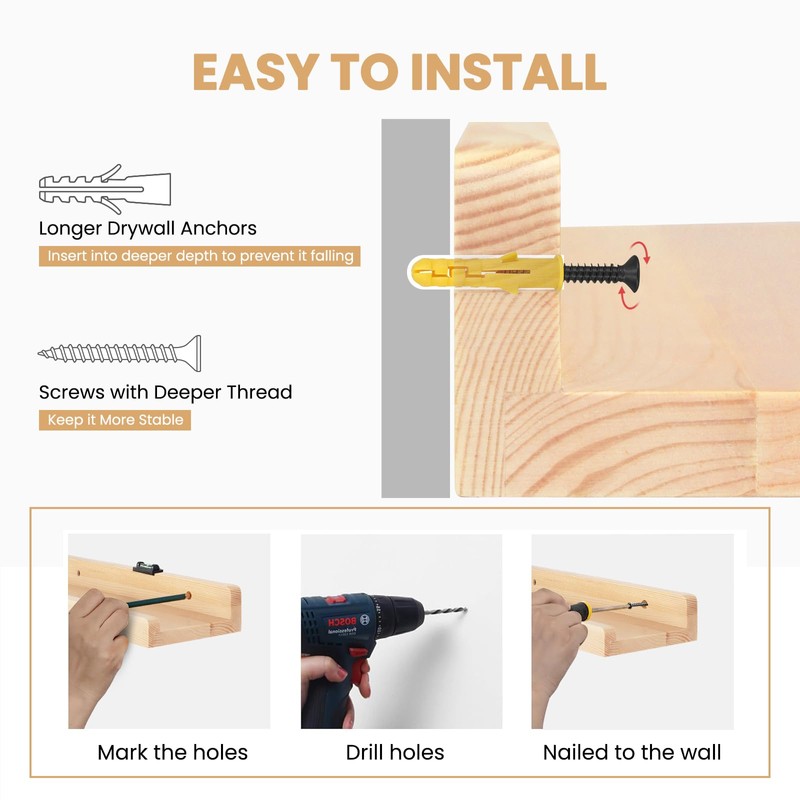 EASY TO INSTALL

Longer Drywall Anchors

Insert into deeper depth to prevent it falling

Screws with Deeper Thread

Keep it More Stable

BOSCH Professional

Mark the holes

Drill holes

Nailed to the wall