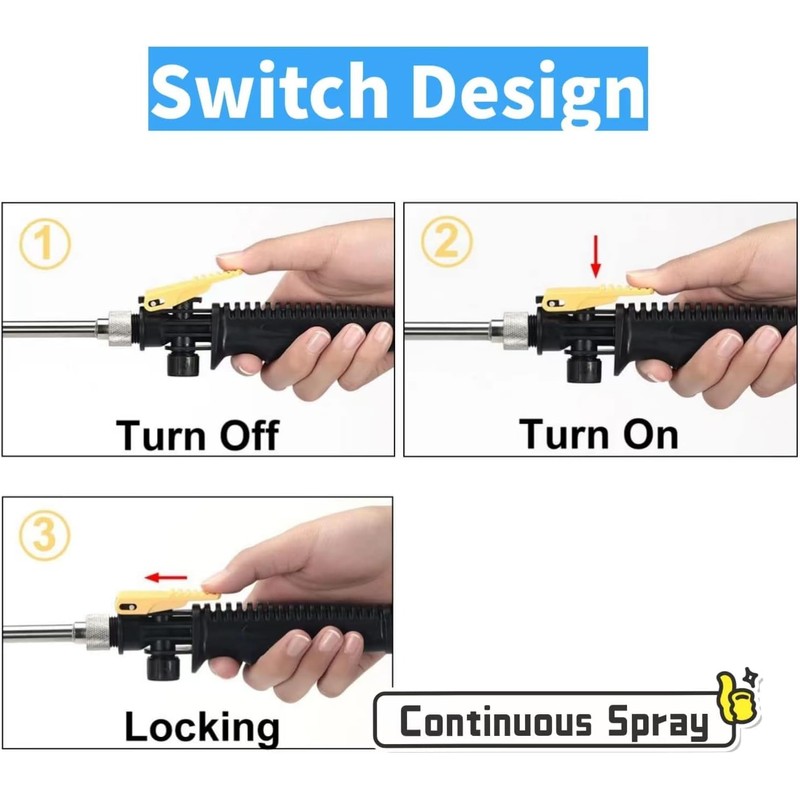 Switch Design

①

Turn Off

②

Turn On

③

Locking

Continuous Spray