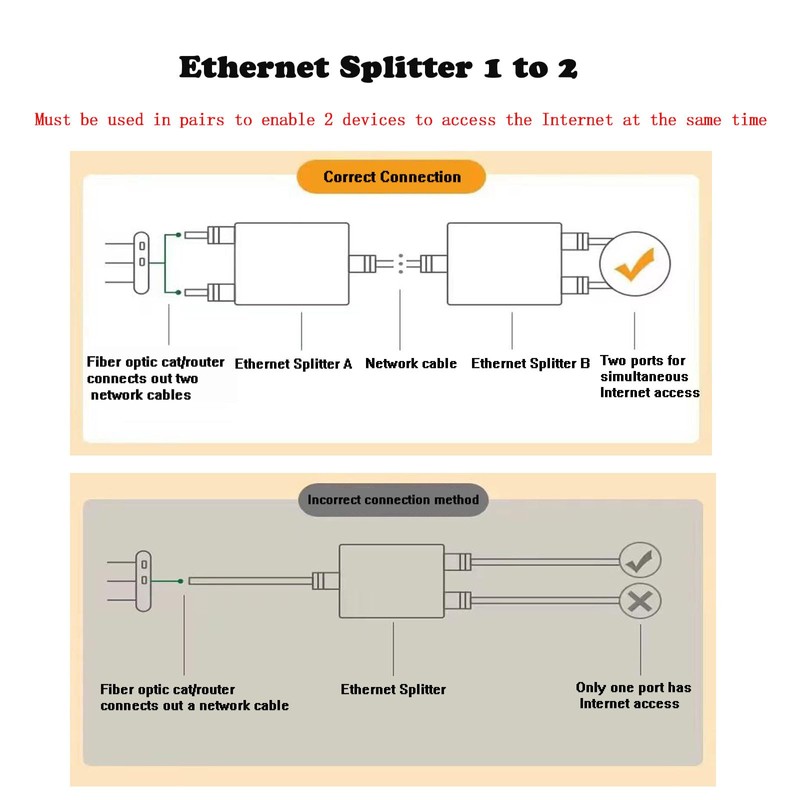 Ethernet Splitter 1 to 2

Must be used in pairs to enable 2 devices to access the Internet at the same time

Correct Connection

Fiber optic cat/router connects out two network cables

Ethernet Splitter A

Network cable

Ethernet Splitter B

Two ports for simultaneous Internet access

Incorrect connection method

Fiber optic cat/router connects out a network cable

Ethernet Splitter

Only one port has Internet access