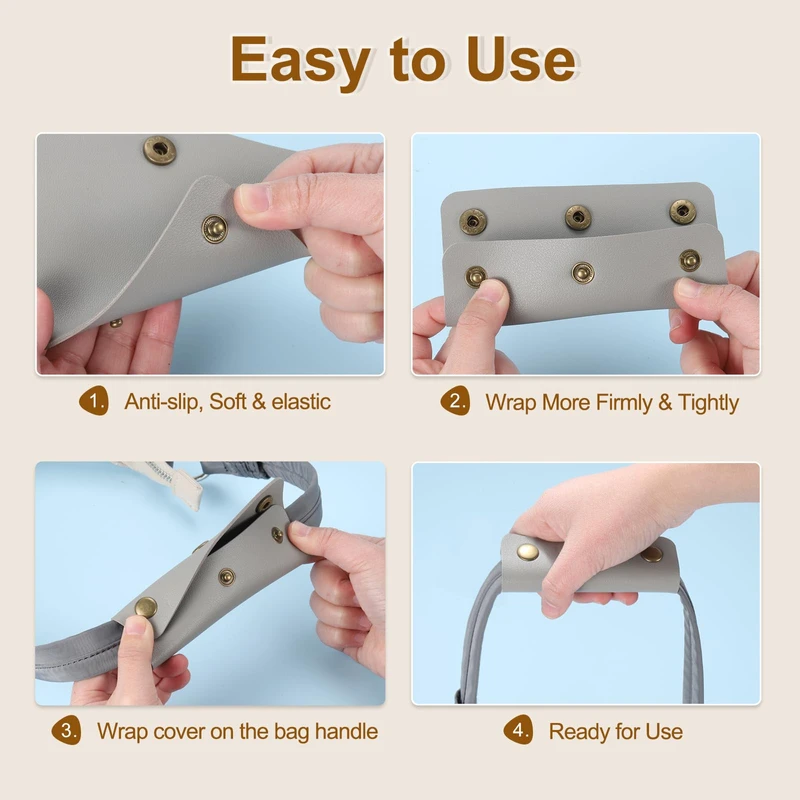 Easy to Use

1. Anti-slip, Soft & elastic

2. Wrap More Firmly & Tightly

3. Wrap cover on the bag handle

4. Ready for Use