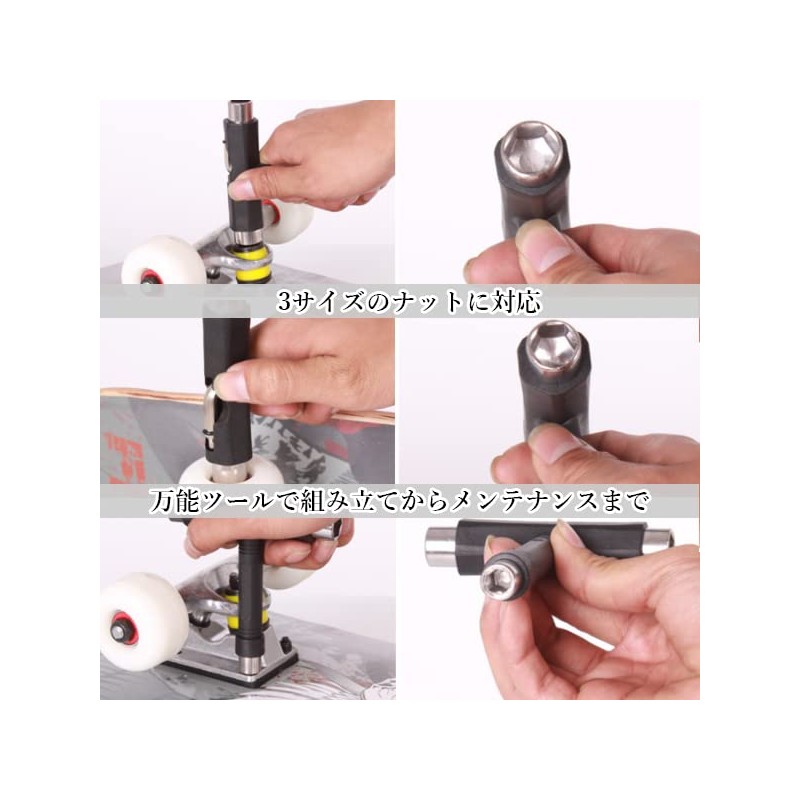 3サイズのナットに対応

万能ツールで組み立てからメンテナンスまで