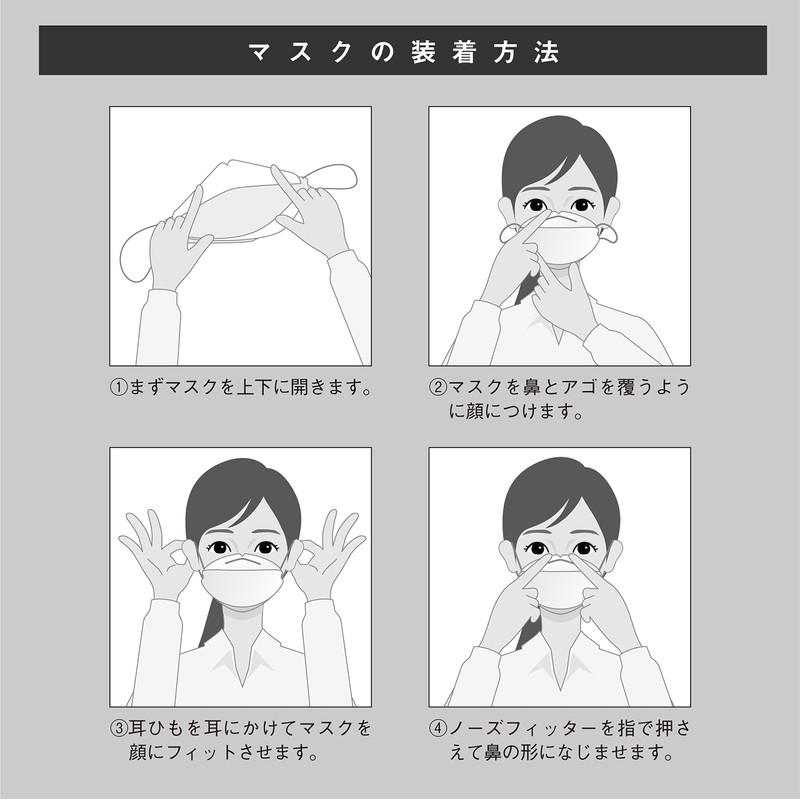 マスクの装着方法

①まずマスクを上下に開きます。

②マスクを鼻とアゴを覆うように顔につけます。

③耳ひもを耳にかけてマスクを顔にフィットさせます。

④ノーズフィッターを指で押さえて鼻の形になじませます。